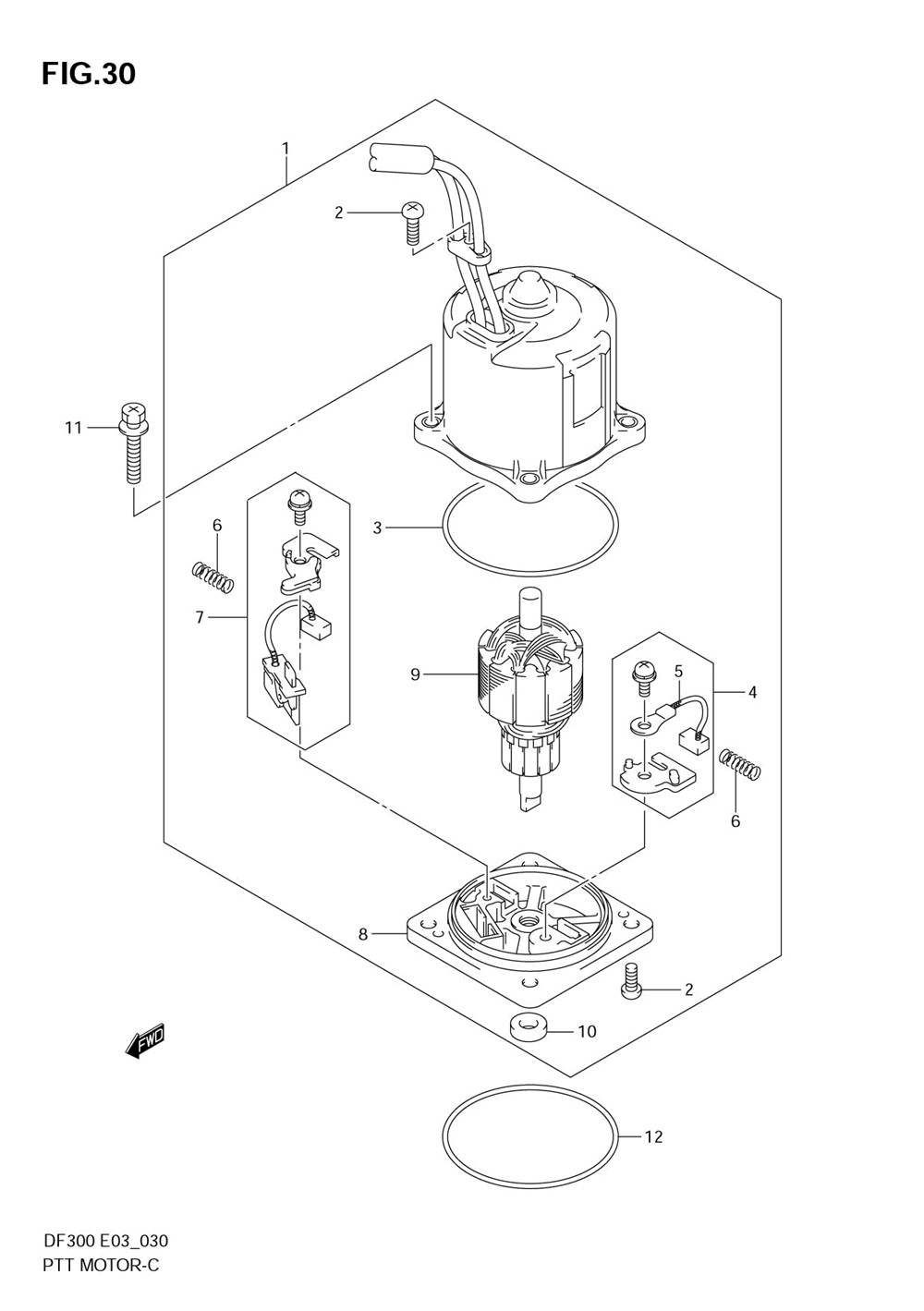 FIG.30

1

2

11

3

6

7

9

5

4

6

8

2

10

FWD

12

DF300 E03_030
PTT MOTOR-C