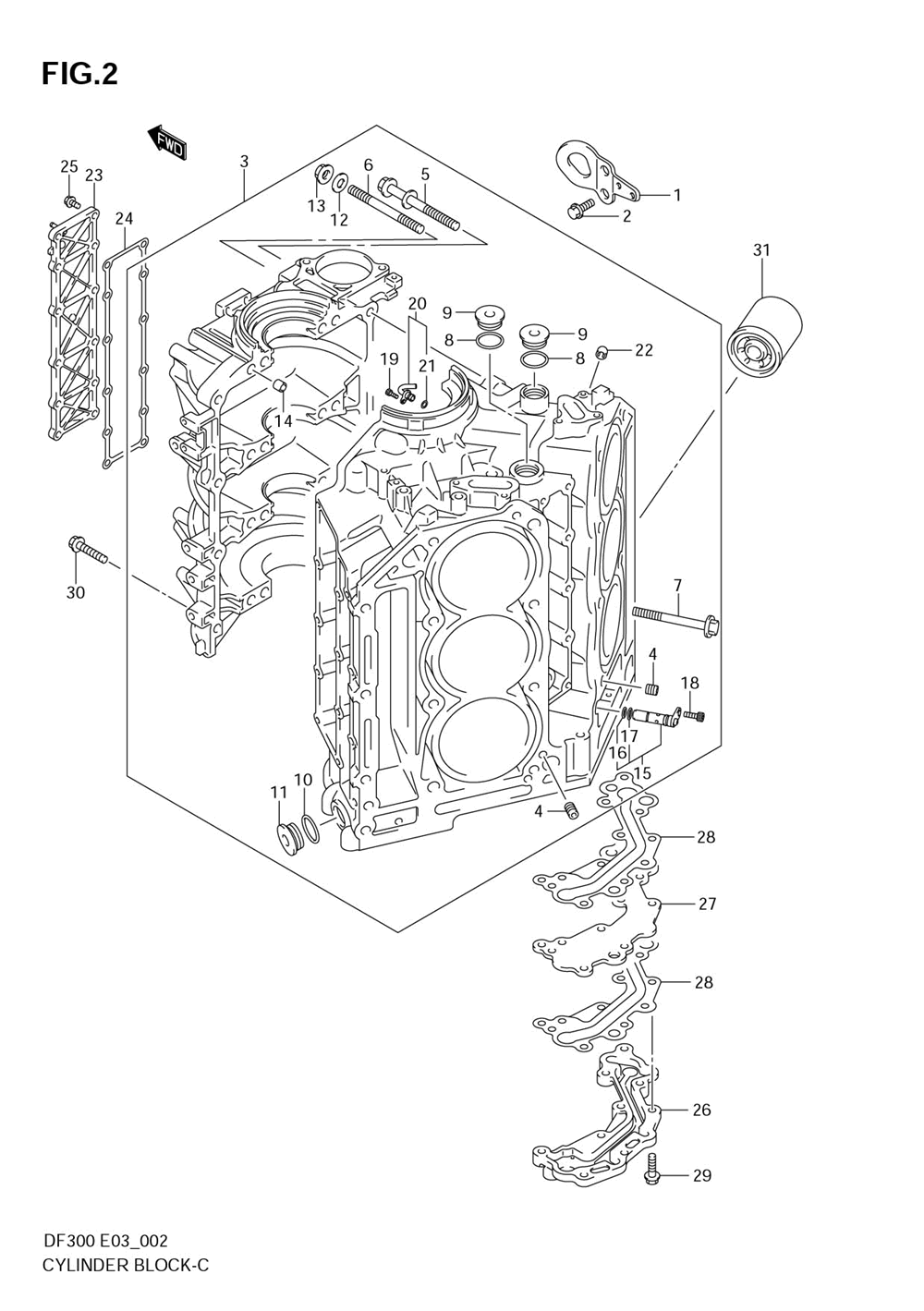 FIG.2

FWD

25
23
24
3
13
12
6
5
1
2
31
20
9
8
9
8
22
19
21
14
30
7
4
18
17
16
15
11
10
4
28
27
28
26
29

DF300 E03_002
CYLINDER BLOCK-C