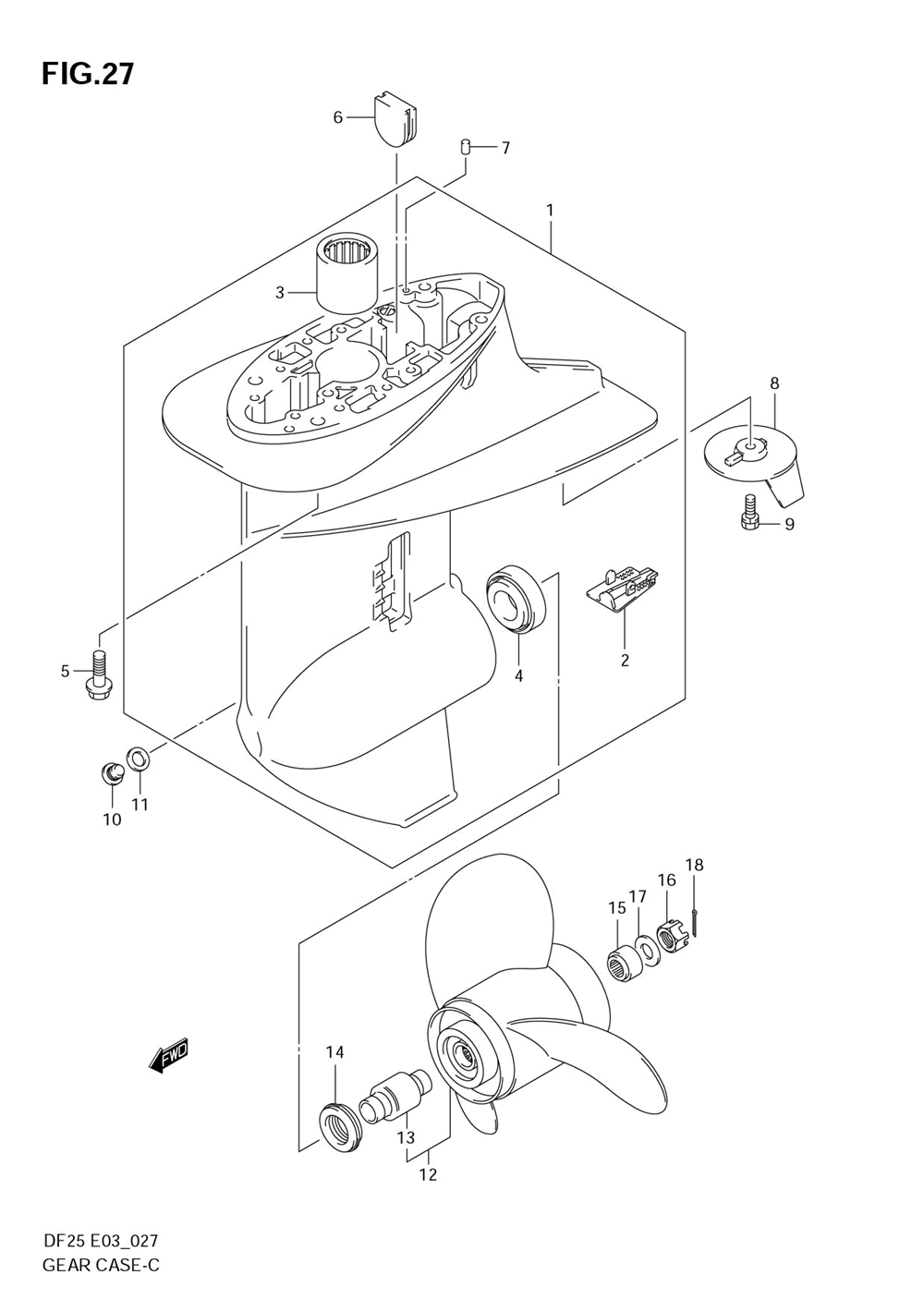 FIG.27

6
7
1
3
8
9
5
4
2
10
11
18
16
15
17
FWD
14
13
12

DF25 E03_027
GEAR CASE-C