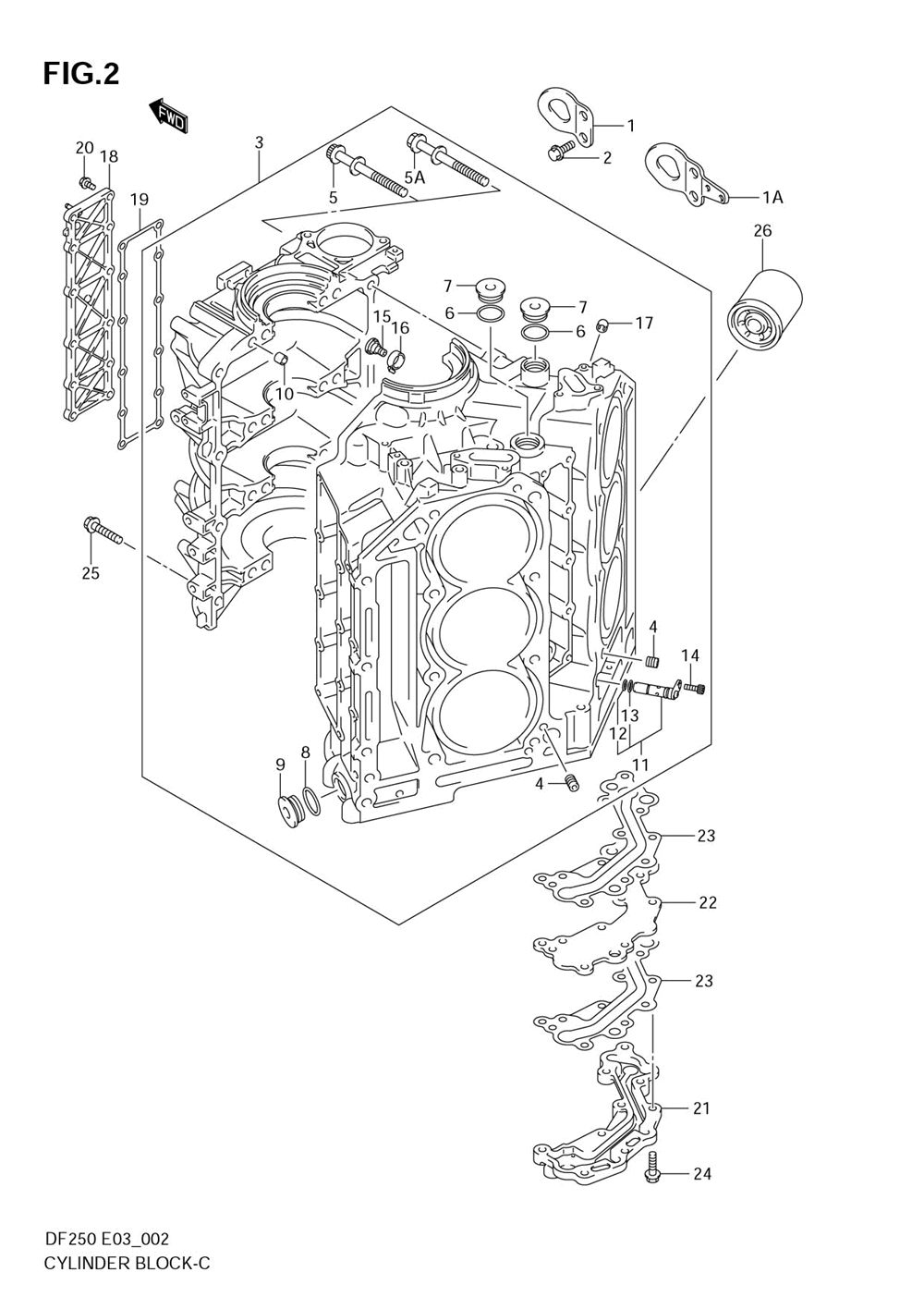 FIG.2

FWD

20 18 19 3 5 5A 1 2 1A 26 7 6 7 6 17 15 16 10 25 4 14 13 12 11 9 8 4 23 22 23 21 24

DF250 E03_002
CYLINDER BLOCK-C