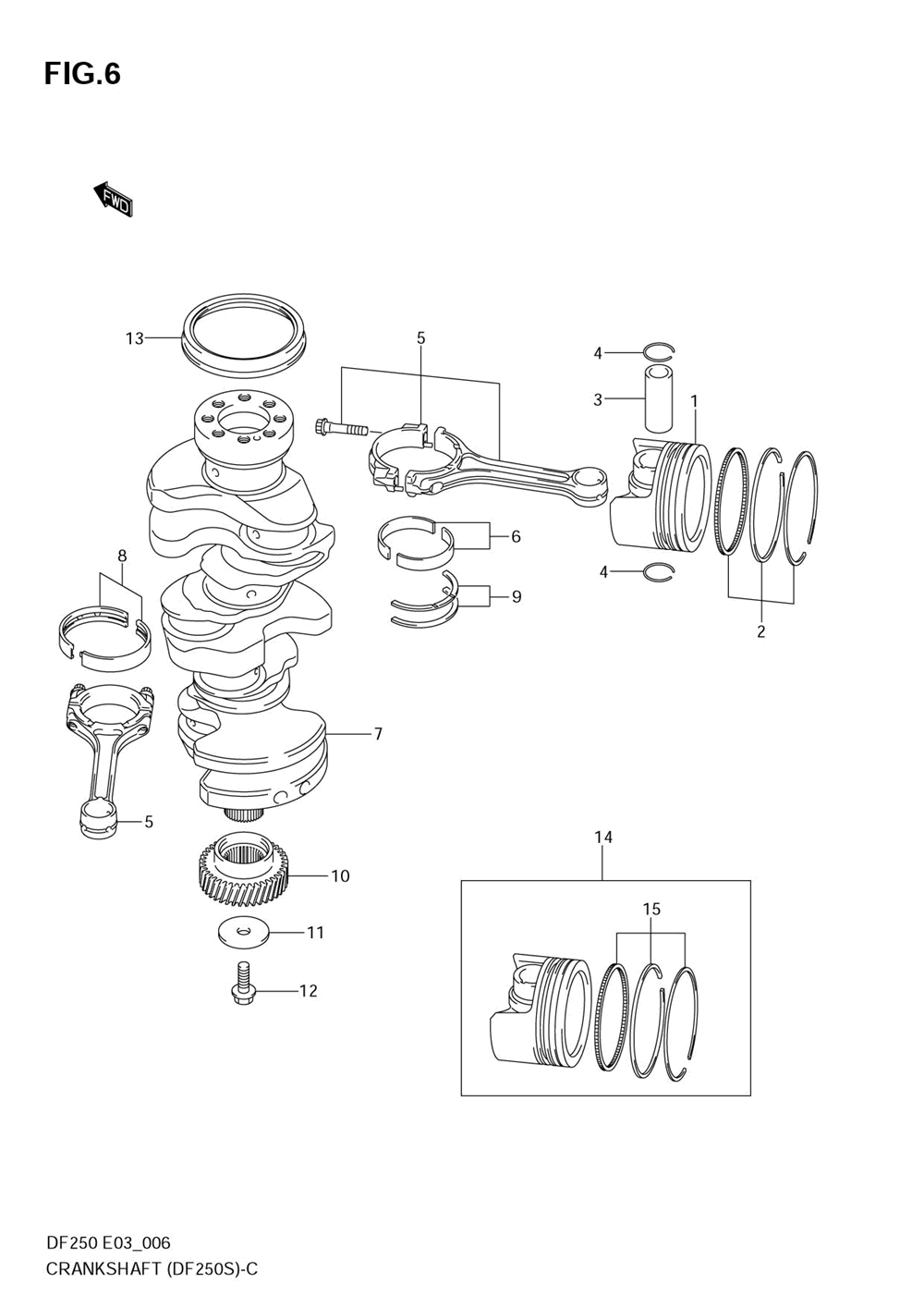 FIG.6

FWD

13
5
4
3
1
6
9
4
2
8
7
5
10
11
12
14
15

DF250 E03_006
CRANKSHAFT (DF250S)-C