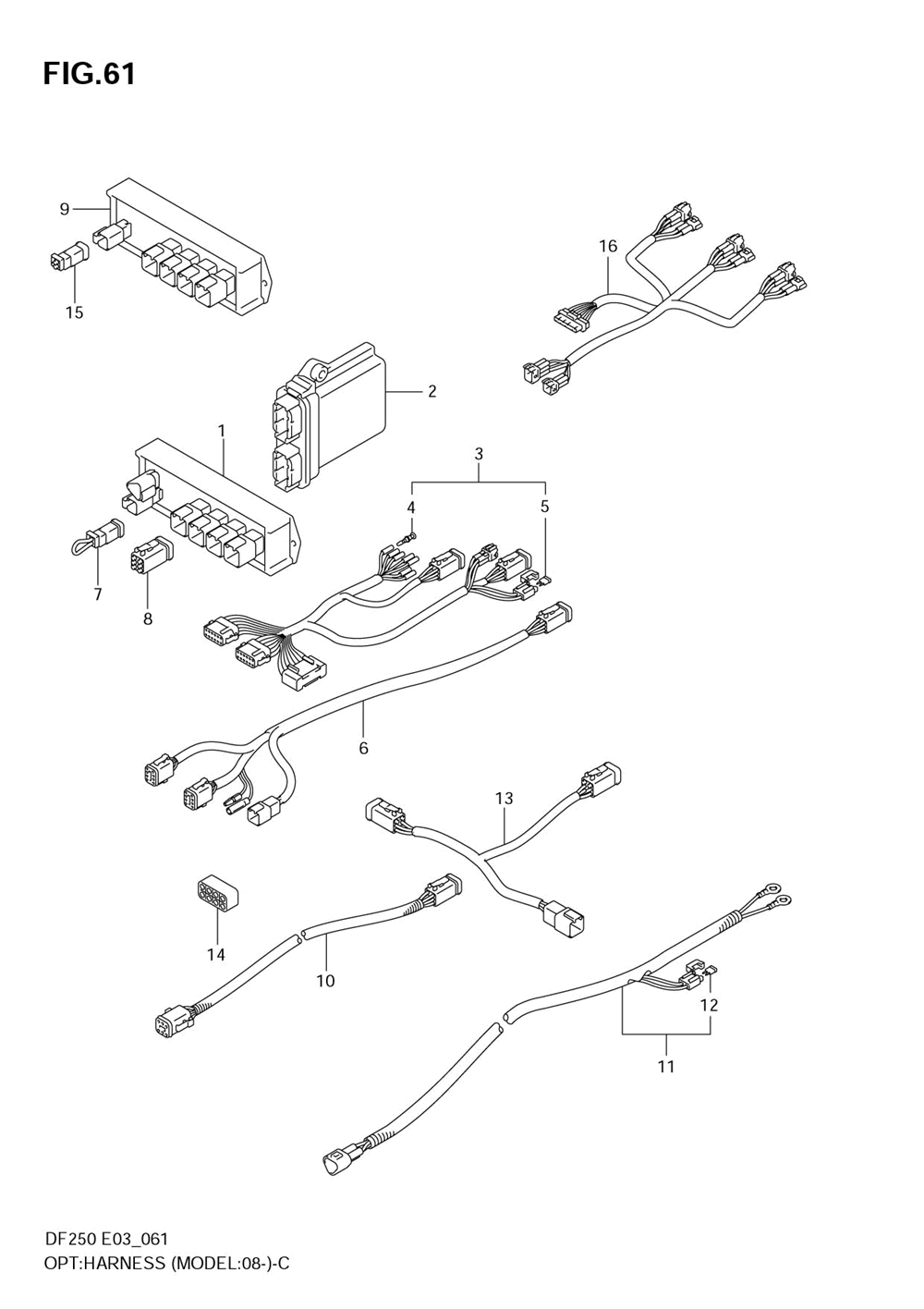 FIG.61

9

15

16

2

1

3

4

5

7

8

6

13

14

10

12

11

DF250 E03_061
OPT:HARNESS (MODEL:08-)-C