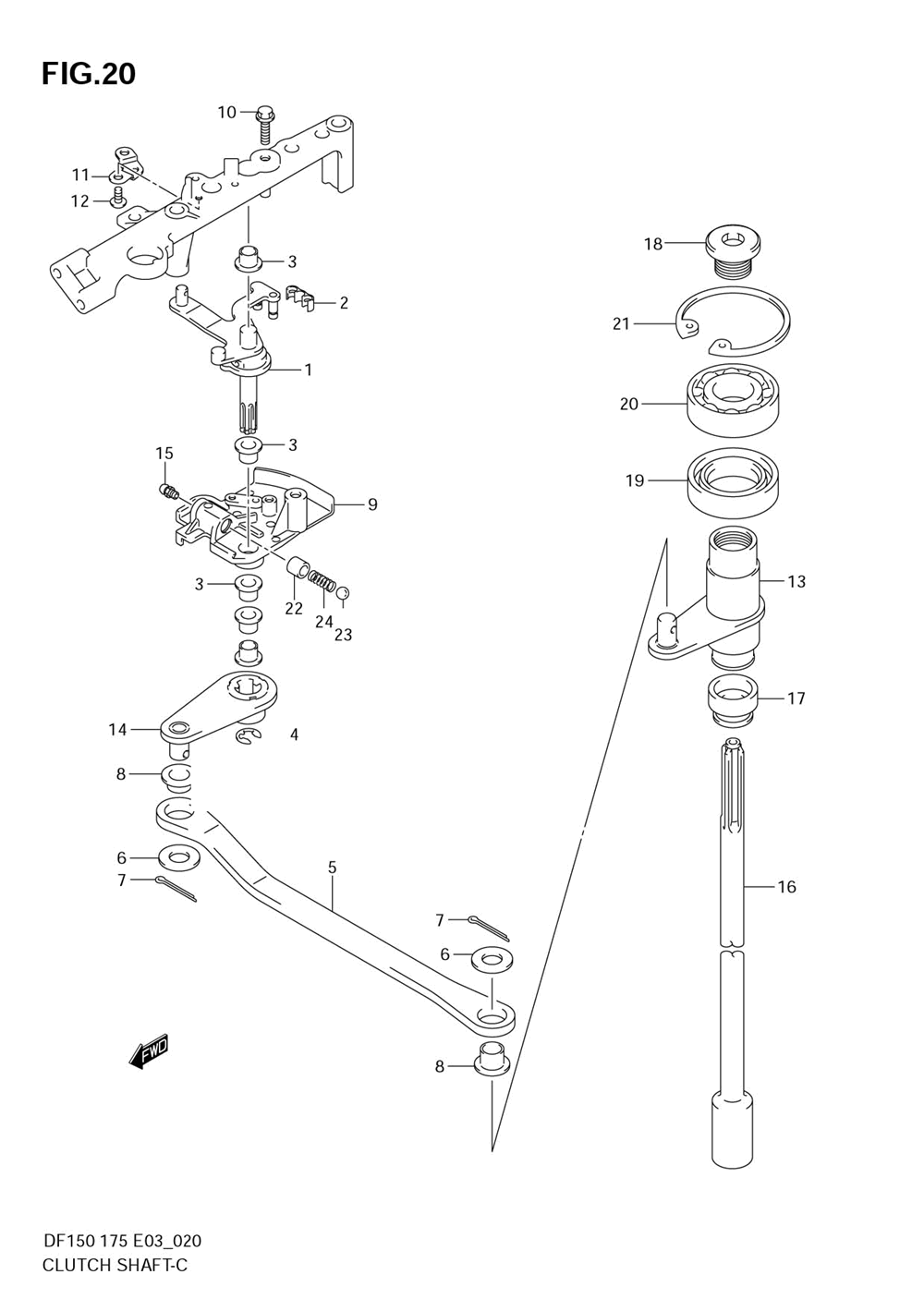 FIG.20

10
11
12
3
2
1
3
15
9
3
22
24
23
14
4
8
6
7
5
7
6
8
FWD
18
21
20
19
13
17
16

DF150 175 E03_020
CLUTCH SHAFT-C