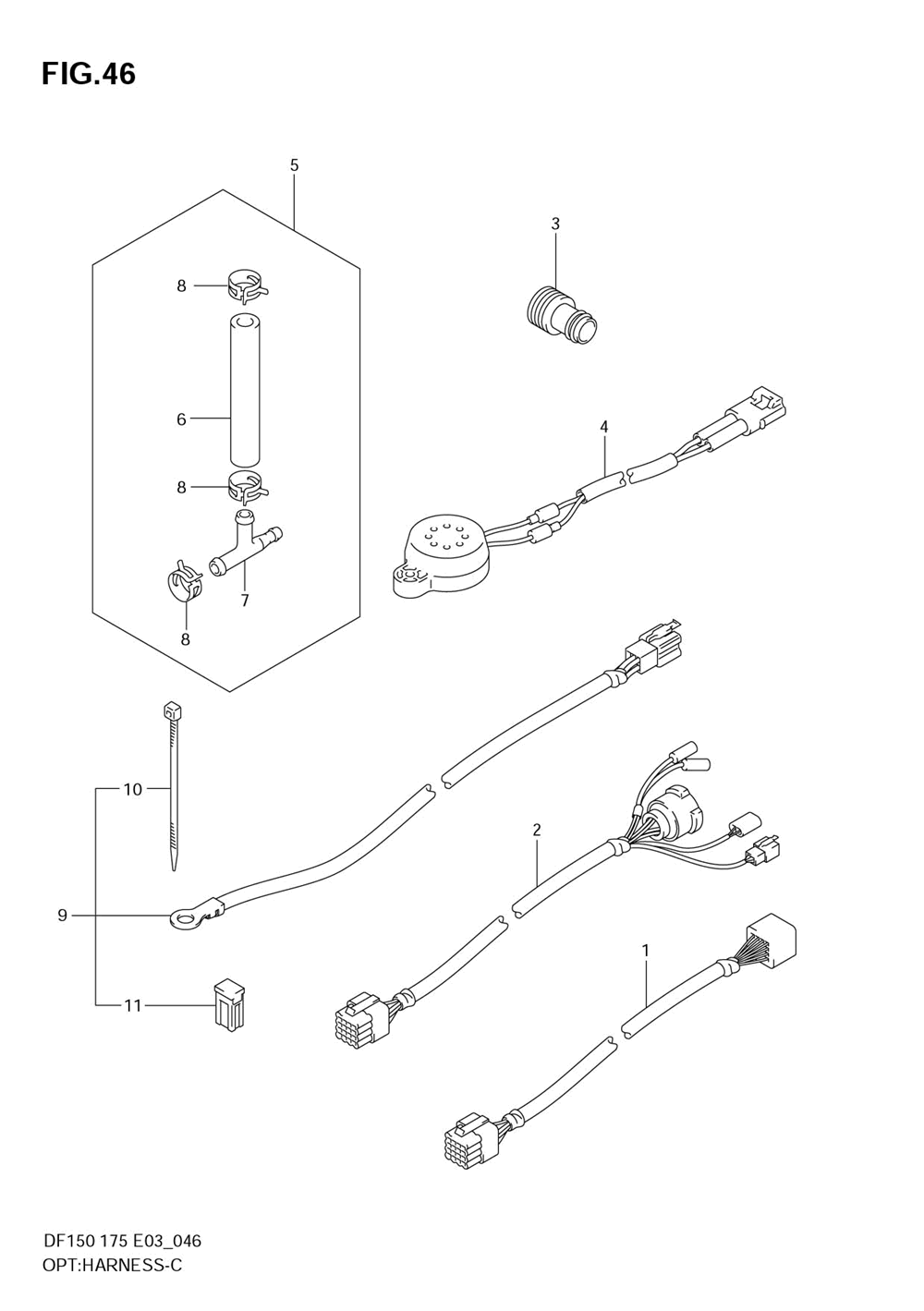 FIG.46

5

3

8

6

4

8

7

8

10

2

9

1

11

DF150 175 E03_046
OPT:HARNESS-C