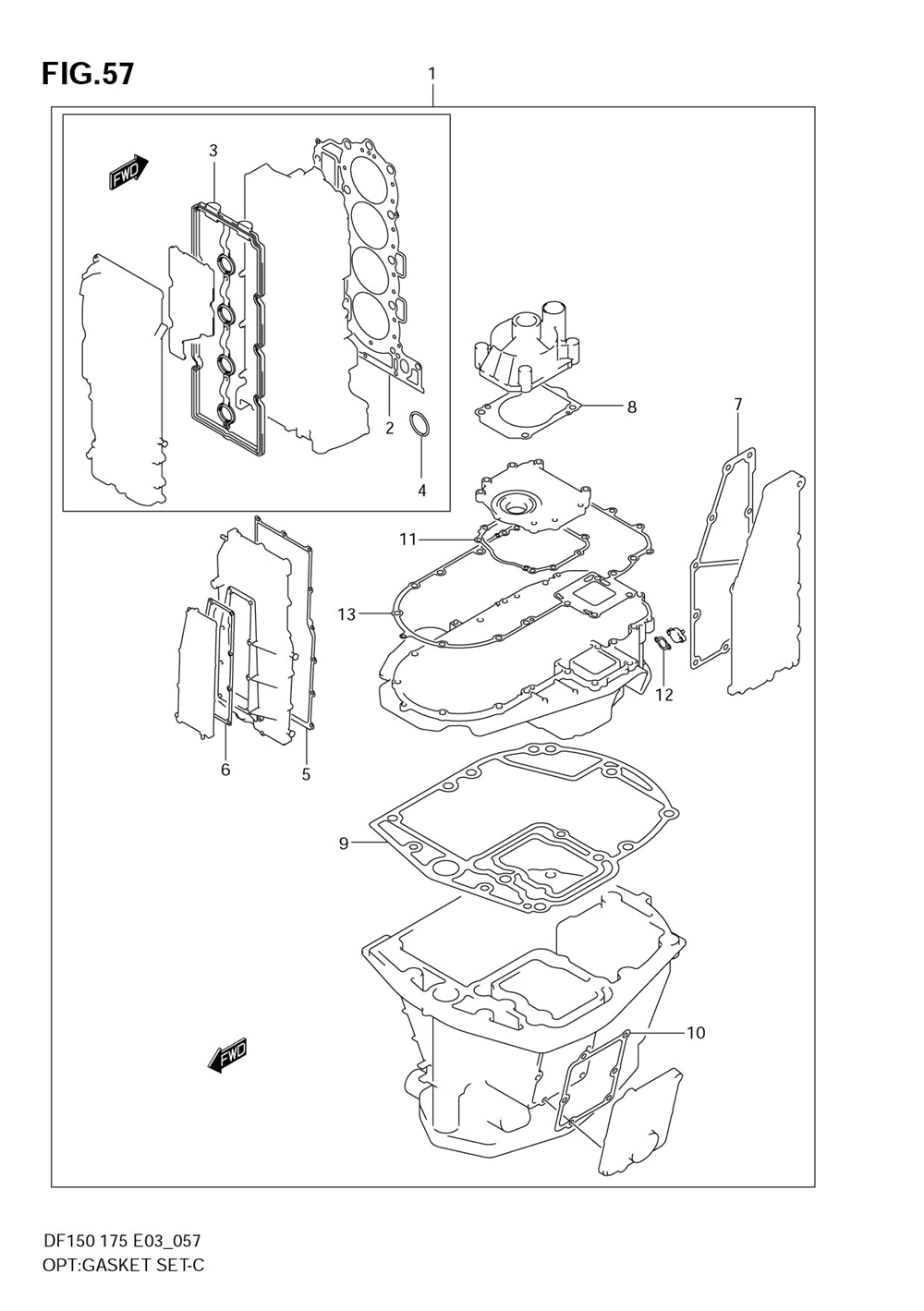 FIG.57

1

FWD

3

2

4

8

7

11

13

12

6

5

9

10

FWD

DF150 175 E03_057
OPT:GASKET SET-C