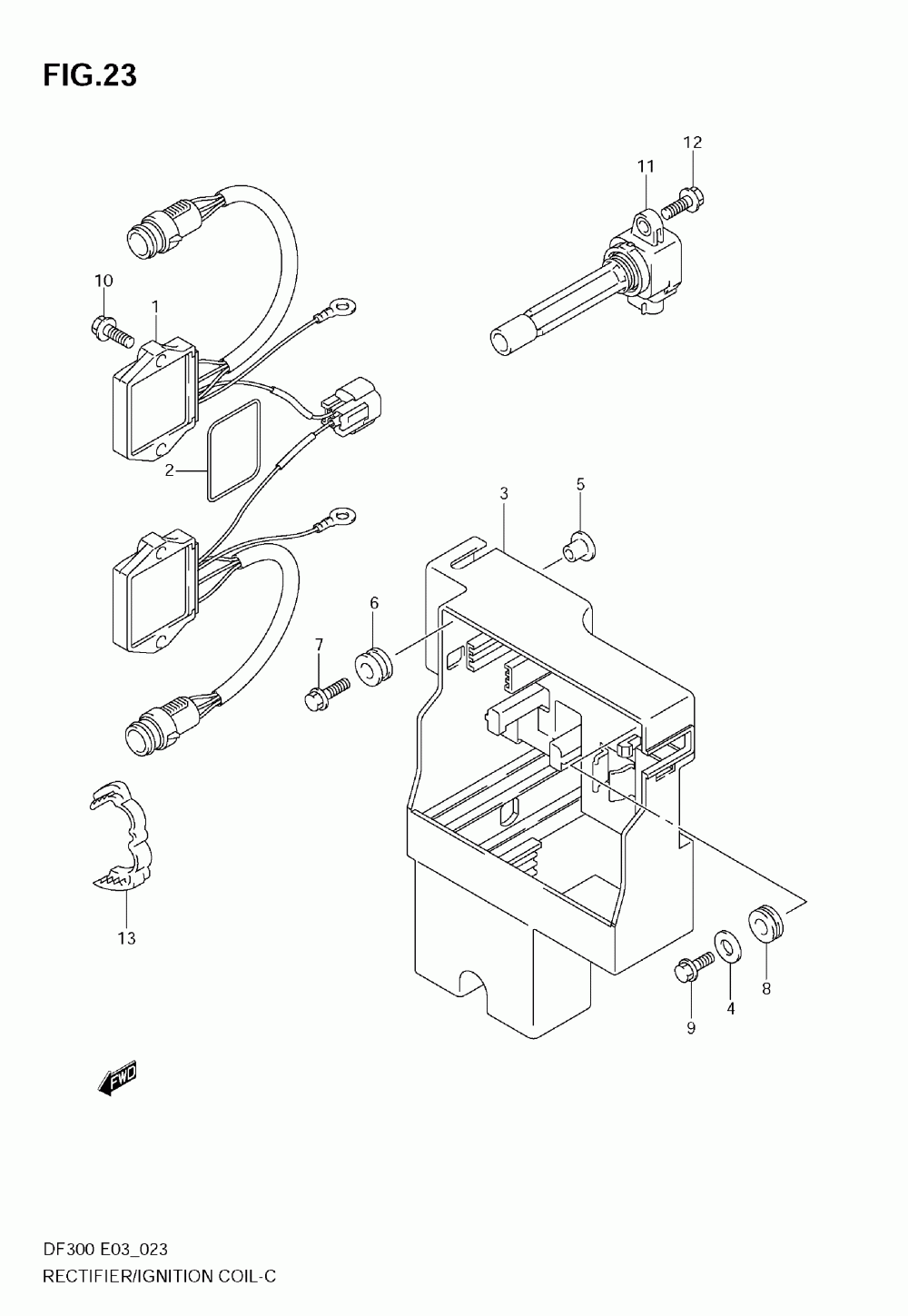 FIG.23

12
11
10
1
2
3
5
6
7
13
8
4
9

FWD

DF300 E03_023
RECTIFIER/IGNITION COIL-C