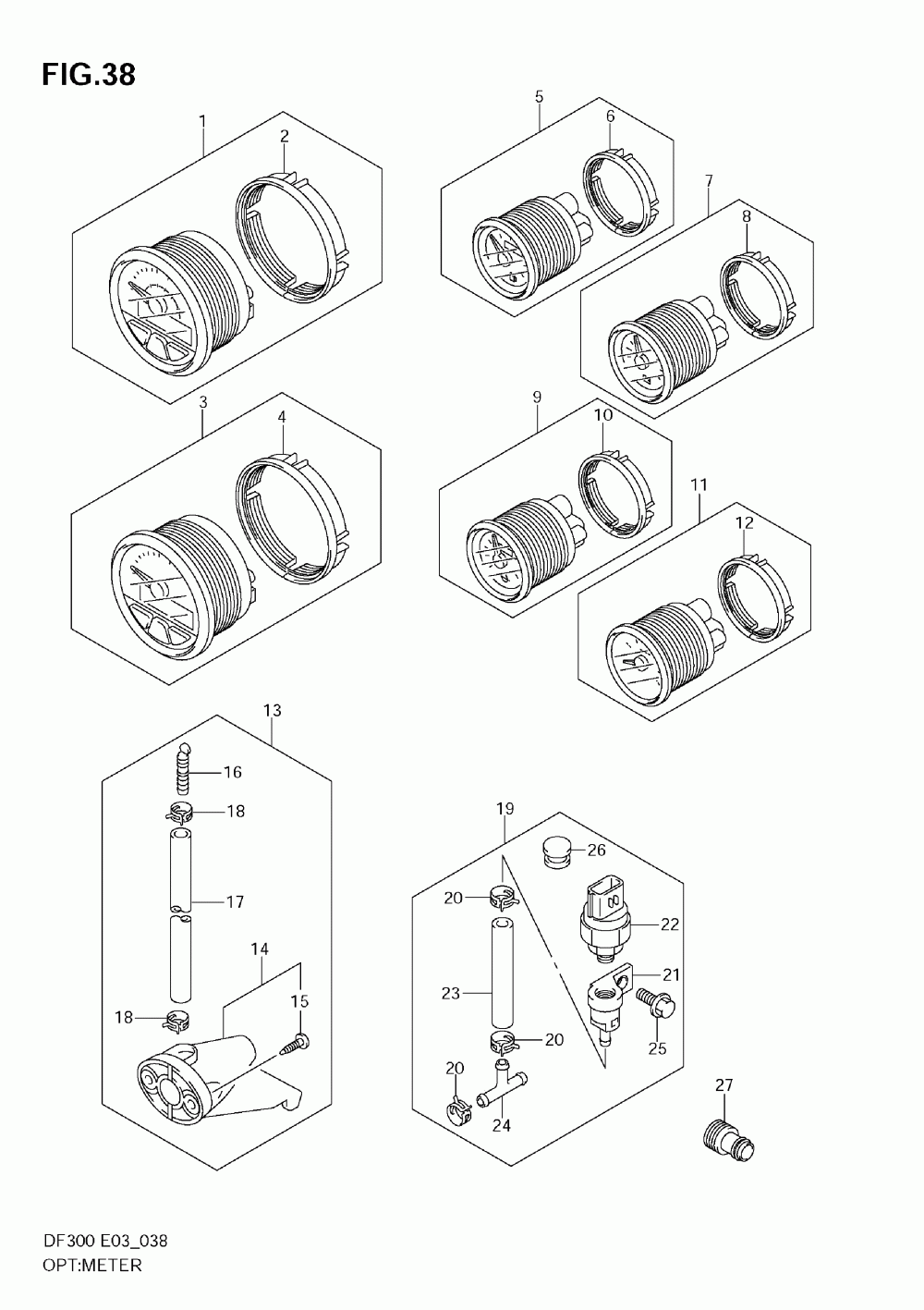 FIG.38

1
2
5
6
7
8
3
4
9
10
11
12
13
16
18
17
14
15
18
19
26
20
22
21
23
25
20
20
24
27

DF300 E03_038
OPT:METER