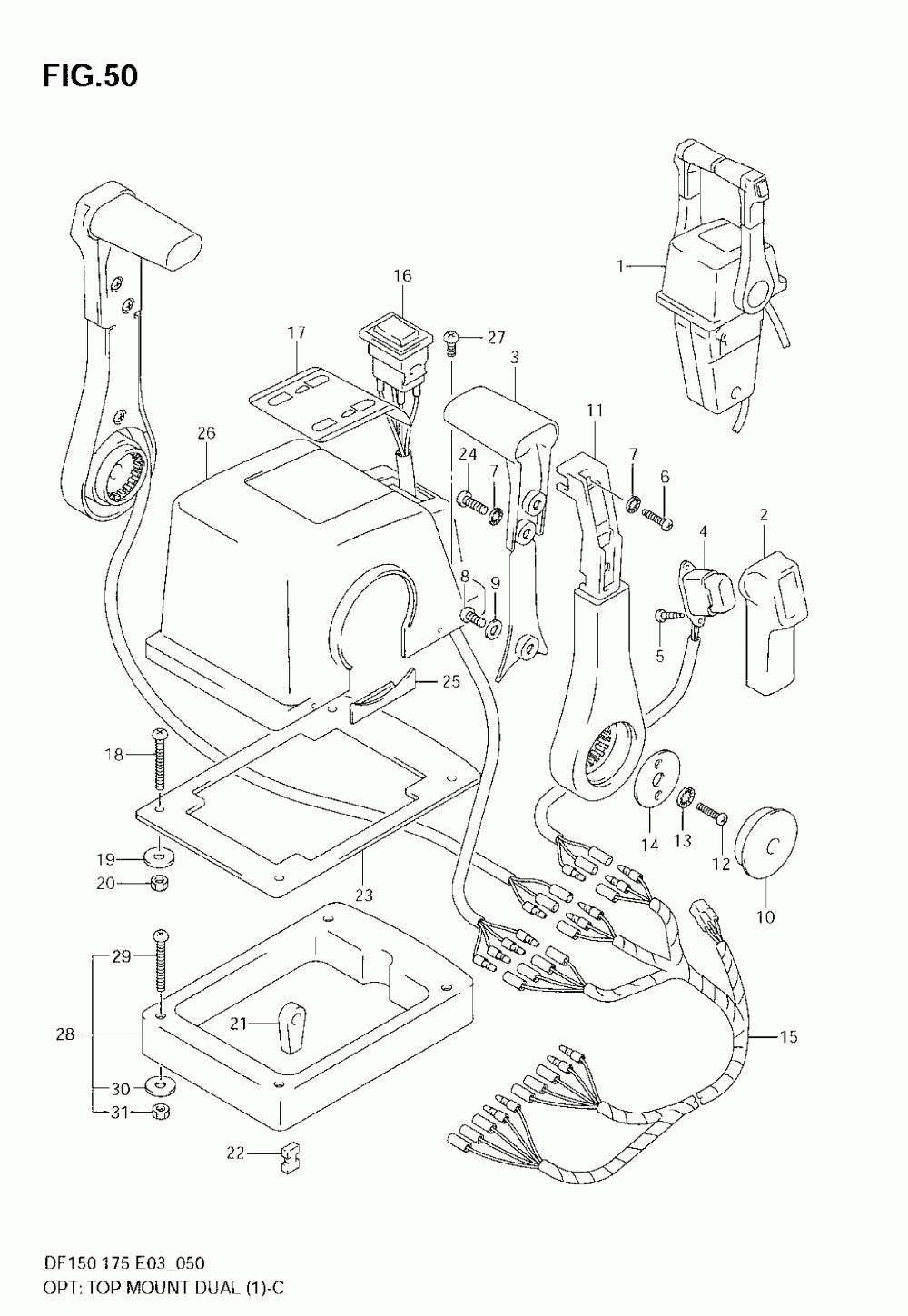 FIG.50

1

16

17

27

3

26

11

24

7

7

6

4

2

8

9

5

25

18

14

13

12

10

19

20

23

29

28

21

15

30

31

22

DF150 175 E03_050
OPT: TOP MOUNT DUAL (1)-C