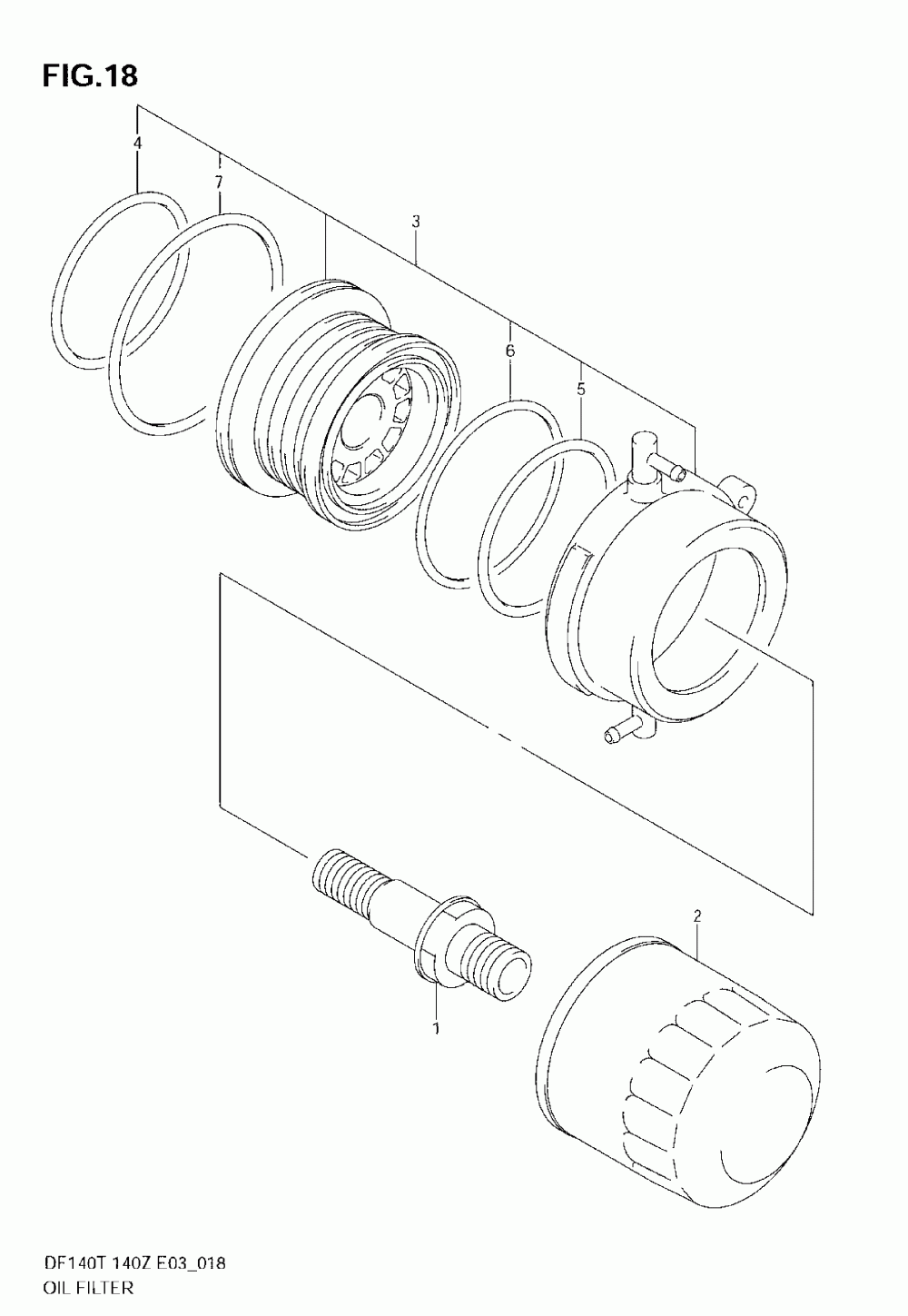 FIG.18

4

7

3

6

5

2

1

DF140T 140Z E03_018
OIL FILTER