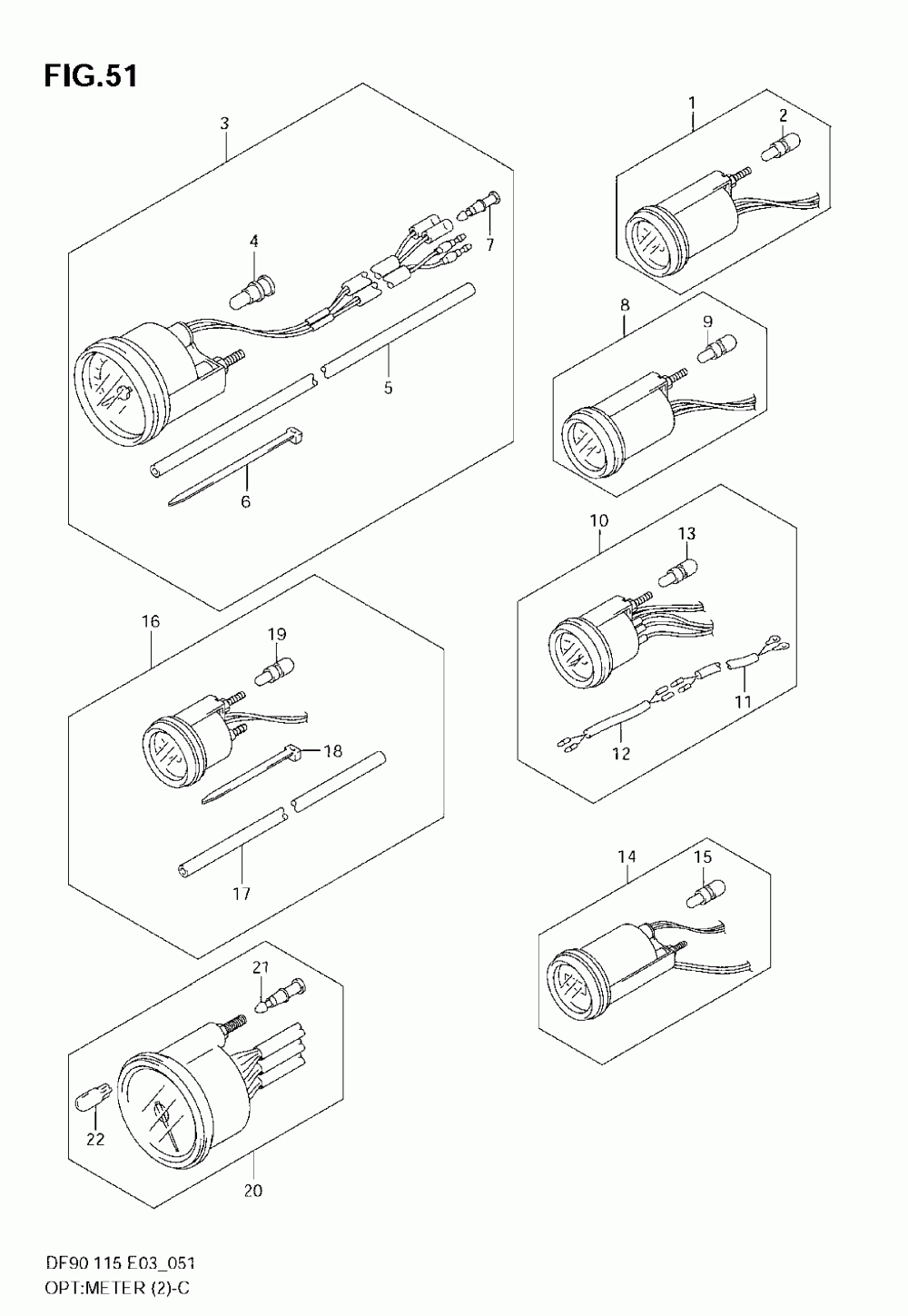 FIG.51

3

4

7

5

6

1

2

8

9

10

13

11

12

16

19

18

17

14

15

21

22

20

DF90 115 E03_051
OPT:METER (2)-C