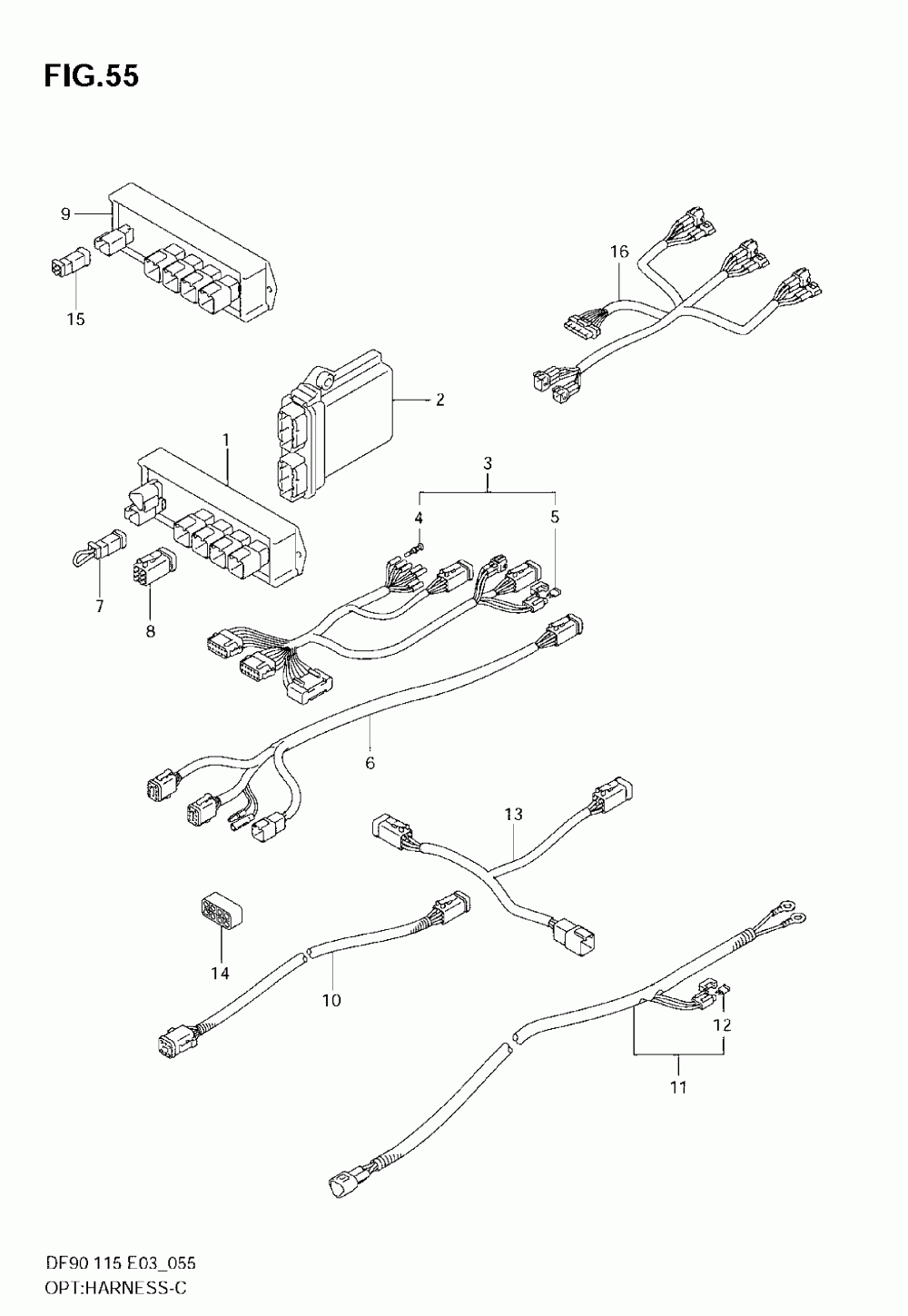 FIG.55

9

15

16

2

1

3

4

5

7

8

6

13

14

10

12

11

DF90 115 E03_055
OPT:HARNESS-C