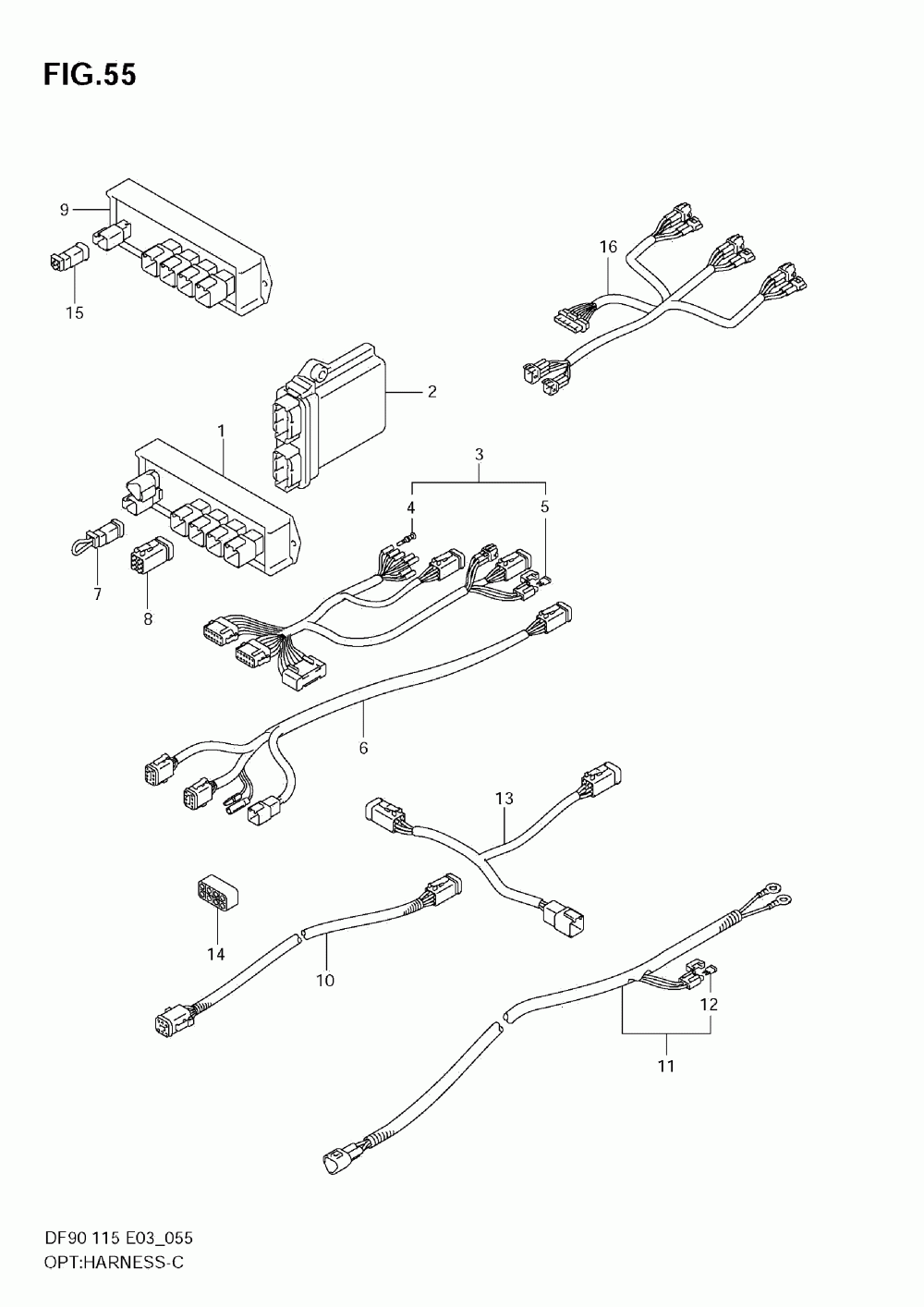 FIG.55

9

15

16

2

1

3

4

5

7

8

6

13

14

10

12

11

DF90 115 E03_055
OPT:HARNESS-C