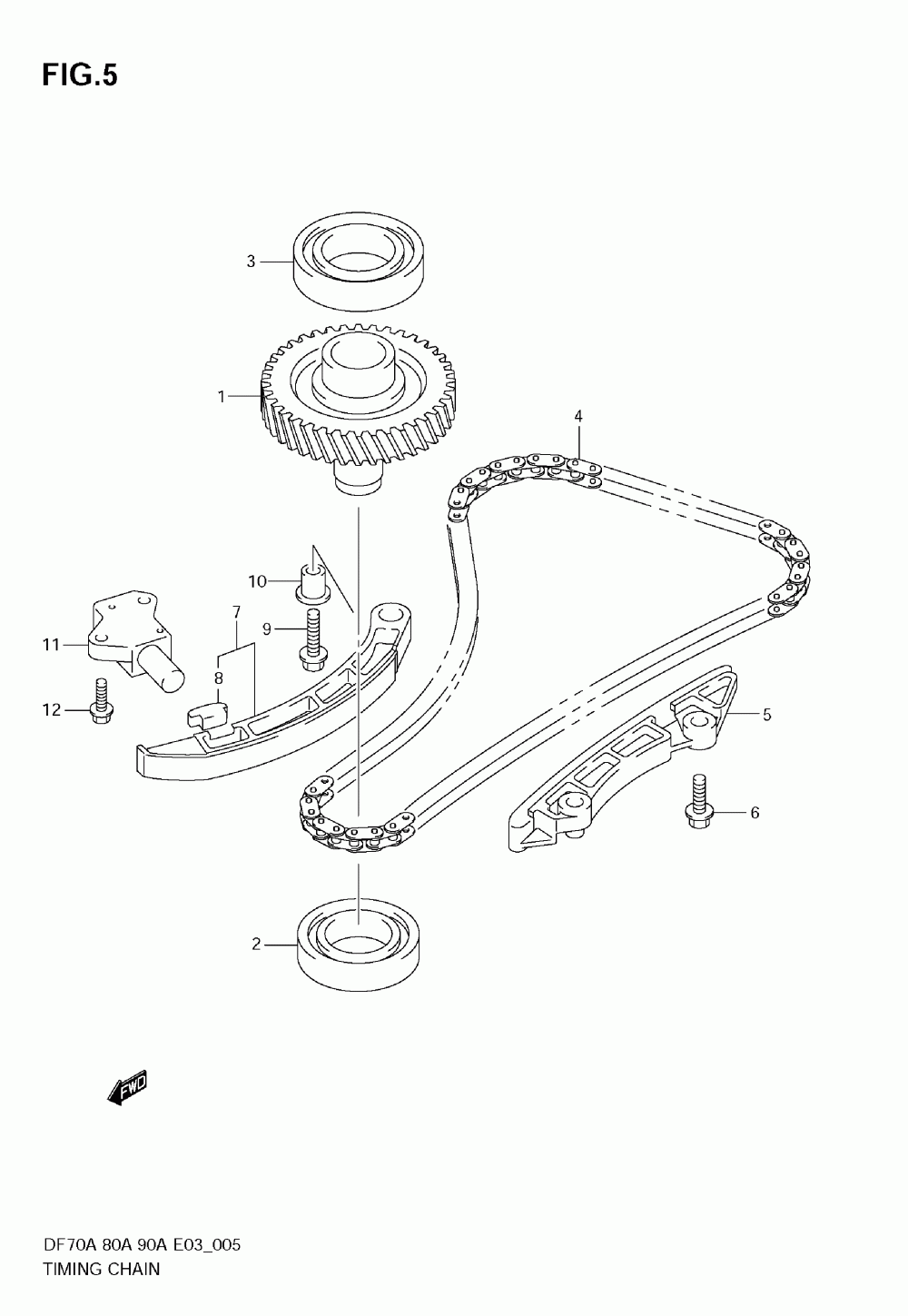 FIG.5

3

1

4

10

7

9

11

8

12

5

6

2

FWD

DF70A 80A 90A E03_005
TIMING CHAIN