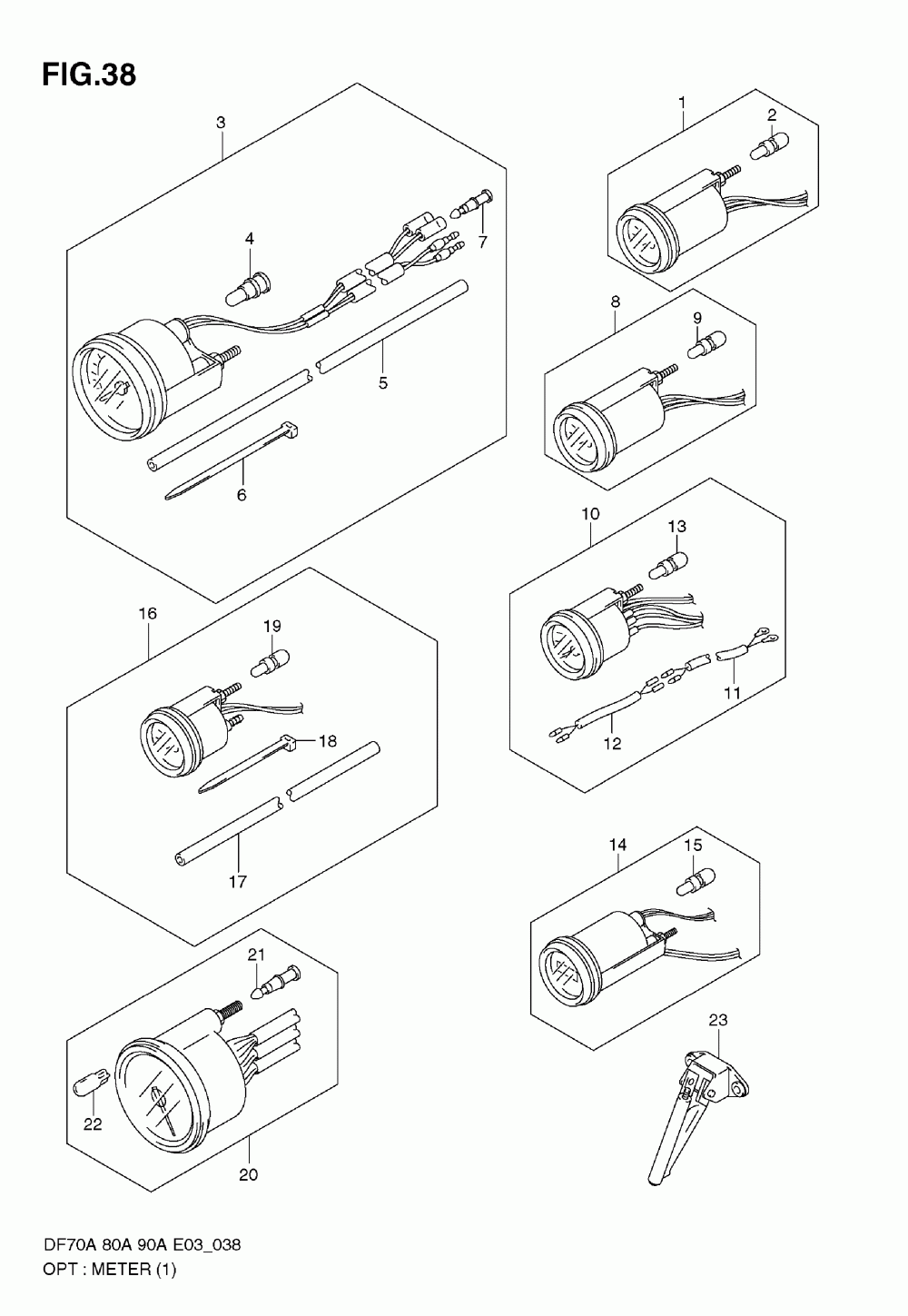 FIG.38

3

4

7

5

6

1

2

8

9

10

13

11

12

16

19

18

17

14

15

21

22

20

23

DF70A 80A 90A E03_038
OPT : METER (1)