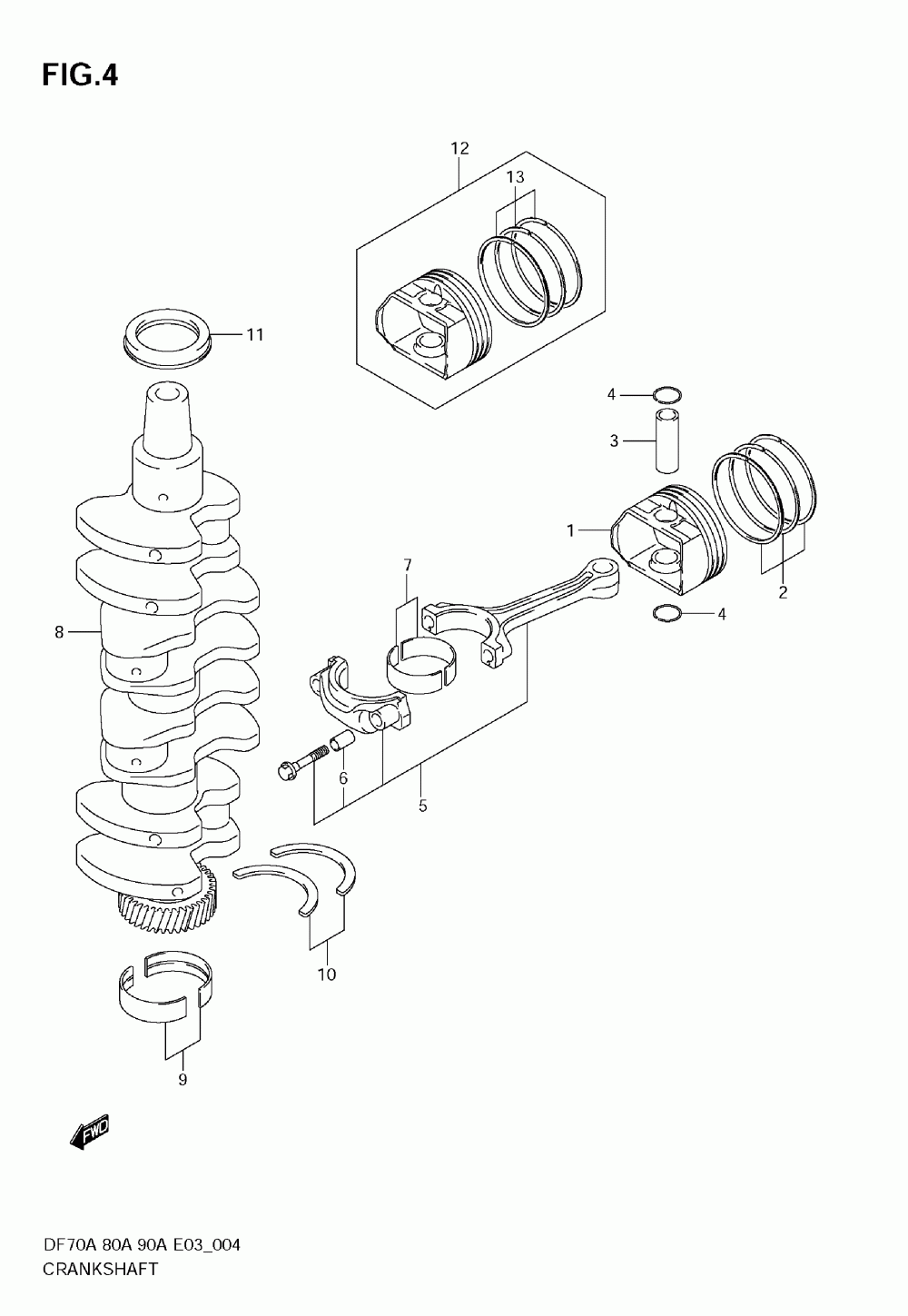 FIG.4

12
13
11
4
3
1
2
4
7
8
6
5
10
9
FWD

DF70A 80A 90A E03_004
CRANKSHAFT