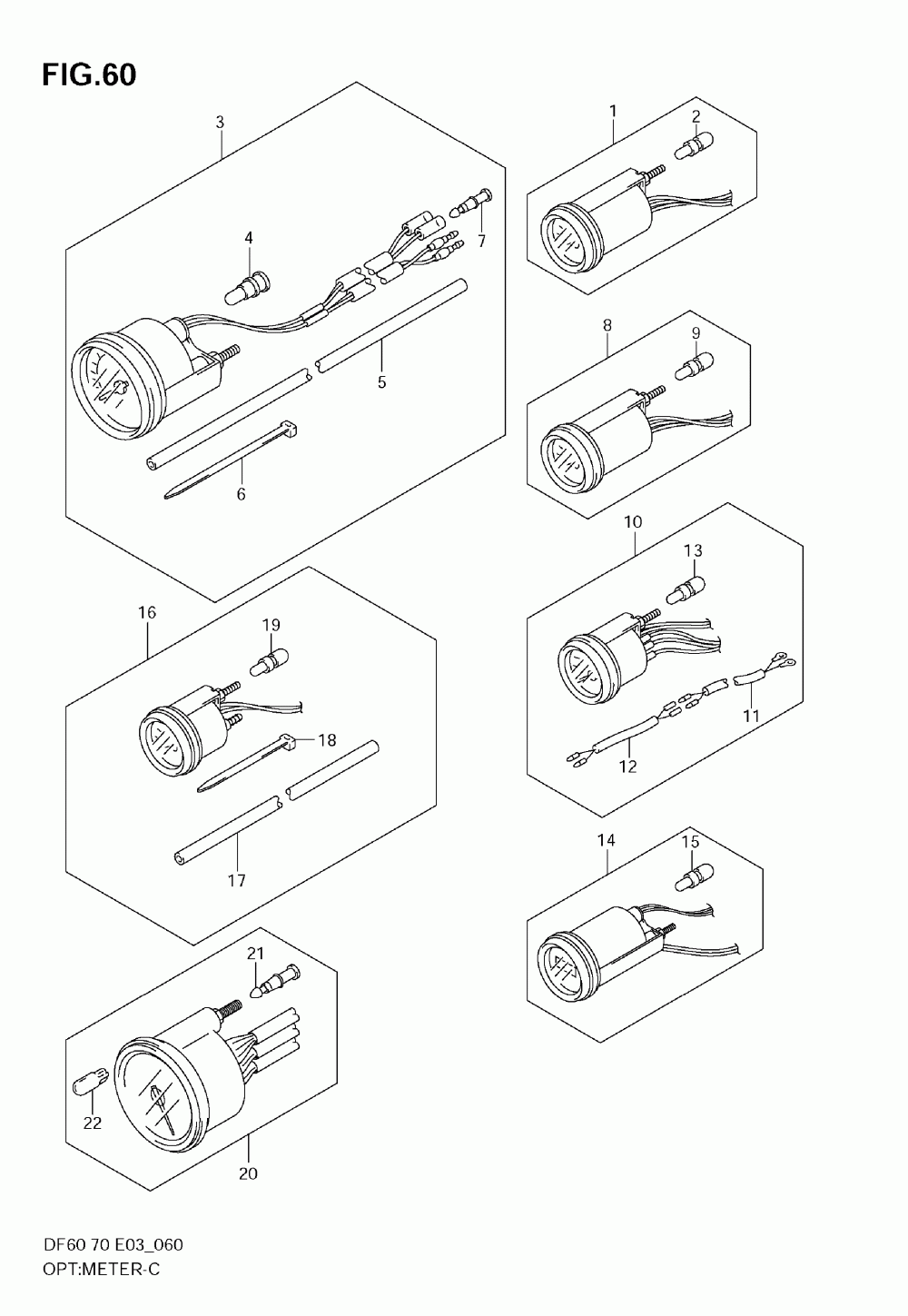 FIG.60

3
4
7
5
6

1
2

8
9

10
13
11
12

16
19
18
17

14
15

21
22
20

DF60 70 E03_060
OPT:METER-C