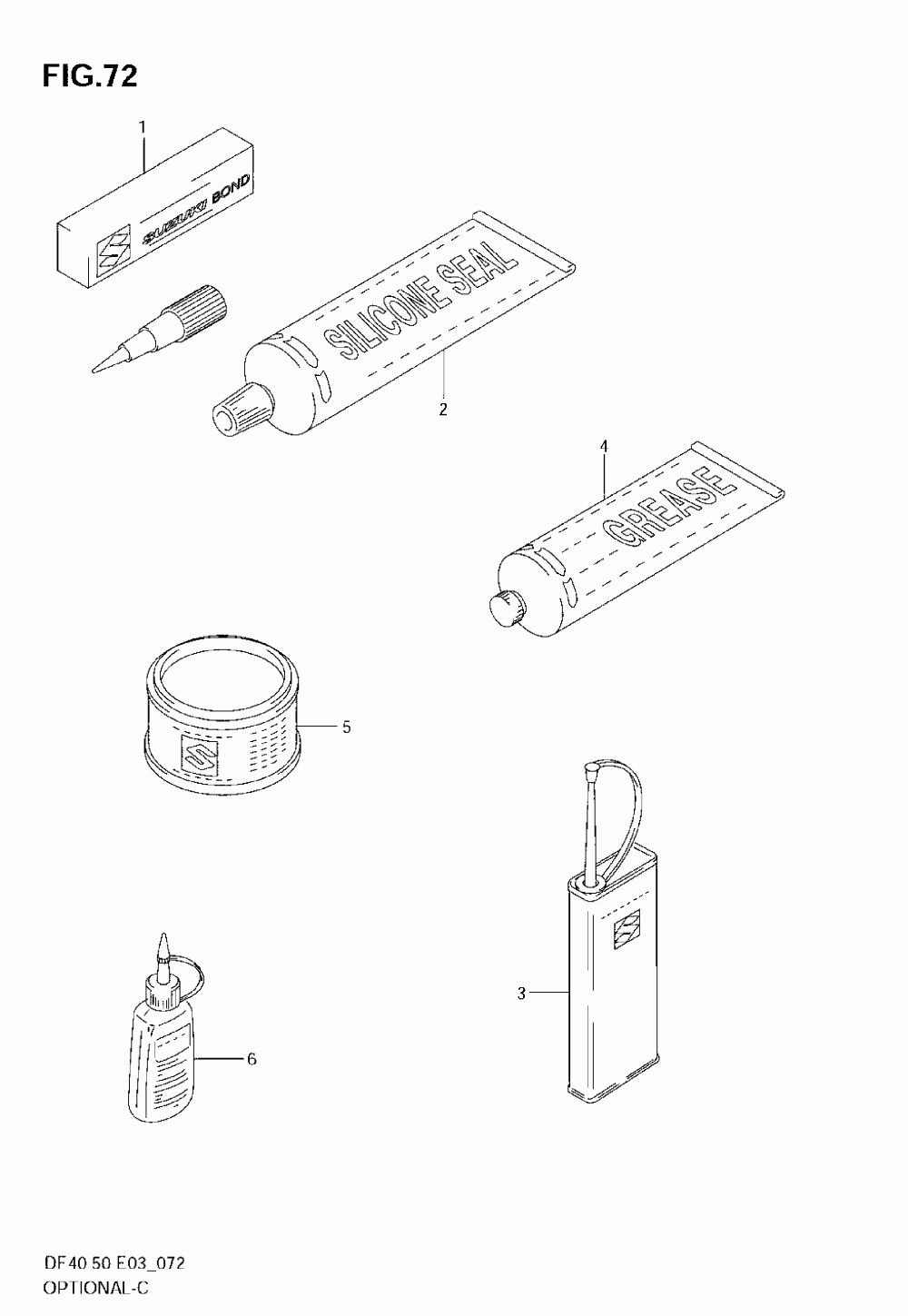 FIG.72

1

SUZUKI BOND

SILICONE SEAL

2

4

GREASE

5

3

6

DF40 50 E03_072
OPTIONAL-C