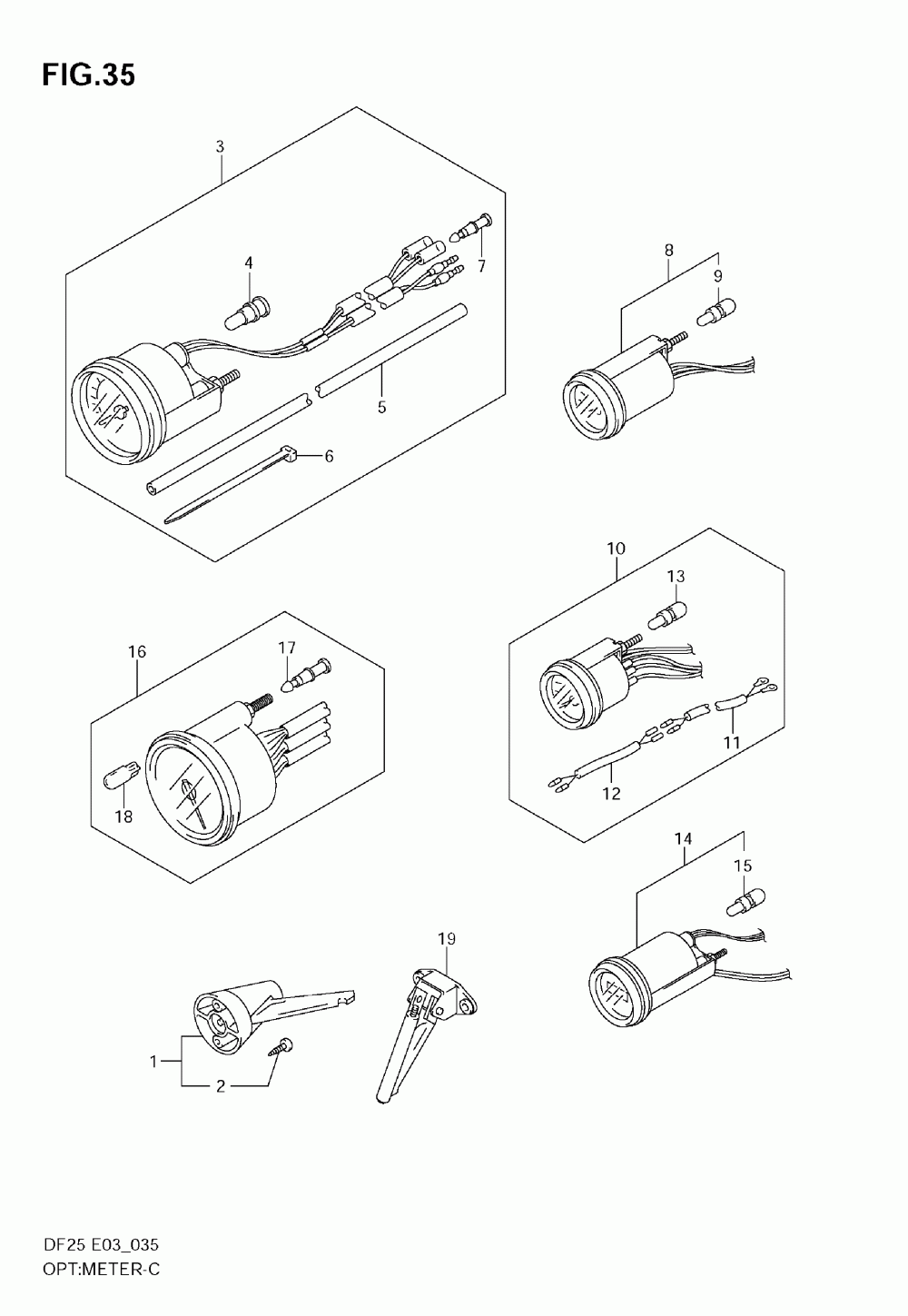 FIG.35

3
4
7
5
6
8
9
10
13
11
12
16
17
18
14
15
19
1
2

DF25 E03_035
OPT:METER-C