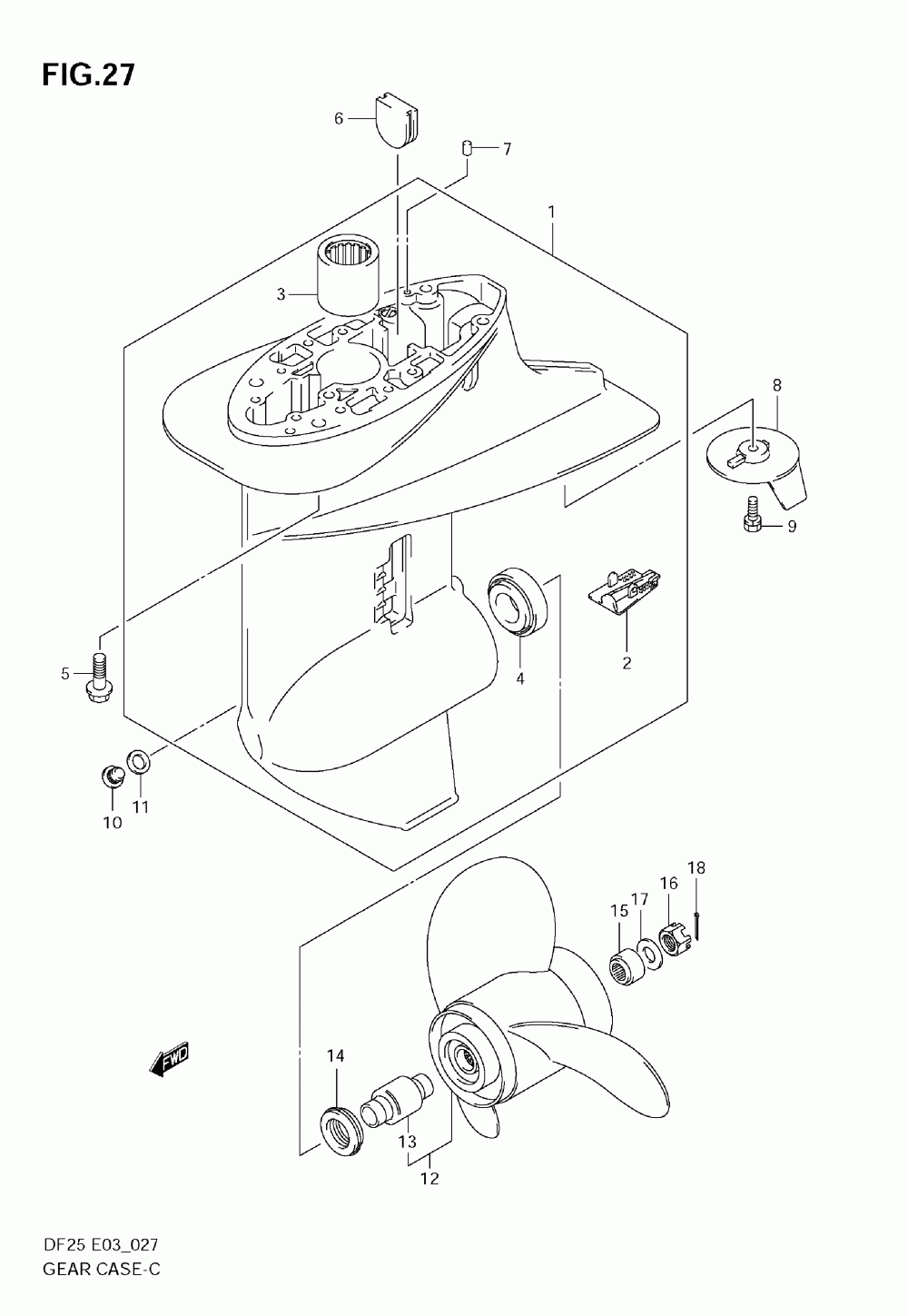 FIG.27

6
7
1
3
8
9
5
4
2
10
11
18
16
17
15
FWD
14
13
12

DF25 E03_027
GEAR CASE-C