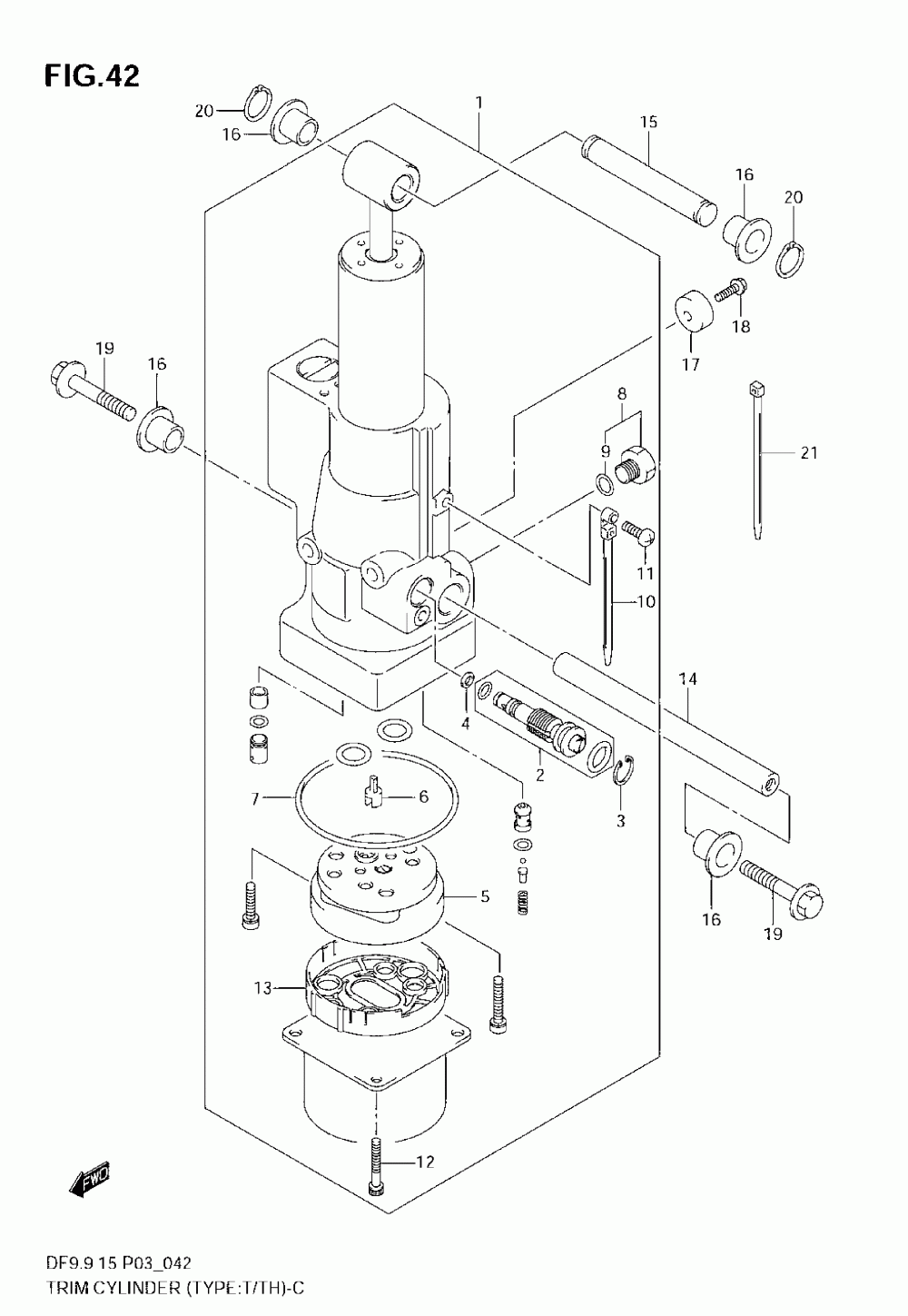 FIG.42

20
16
1
15
16
20
18
17
19
16
8
9
21
11
10
14
4
2
3
7
6
5
16
19
13
12
FWD

DF9.9 15 P03_042
TRIM CYLINDER (TYPE:T/TH)-C