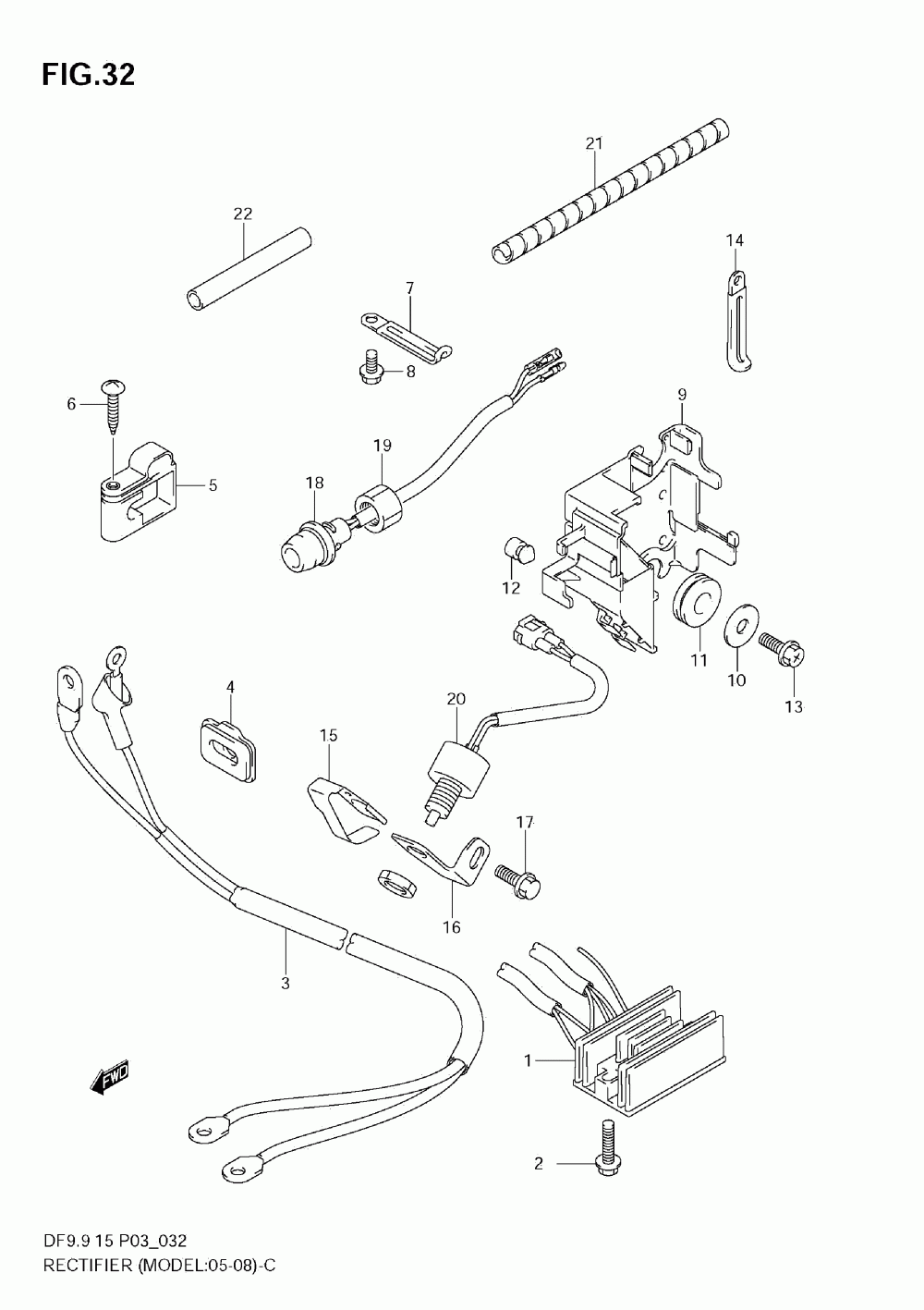 FIG.32

21

22

14

7

8

6

9

19

5

18

12

11

10

13

4

20

15

17

16

3

1

FWD

2

DF9.9 15 P03_032
RECTIFIER (MODEL:05-08)-C