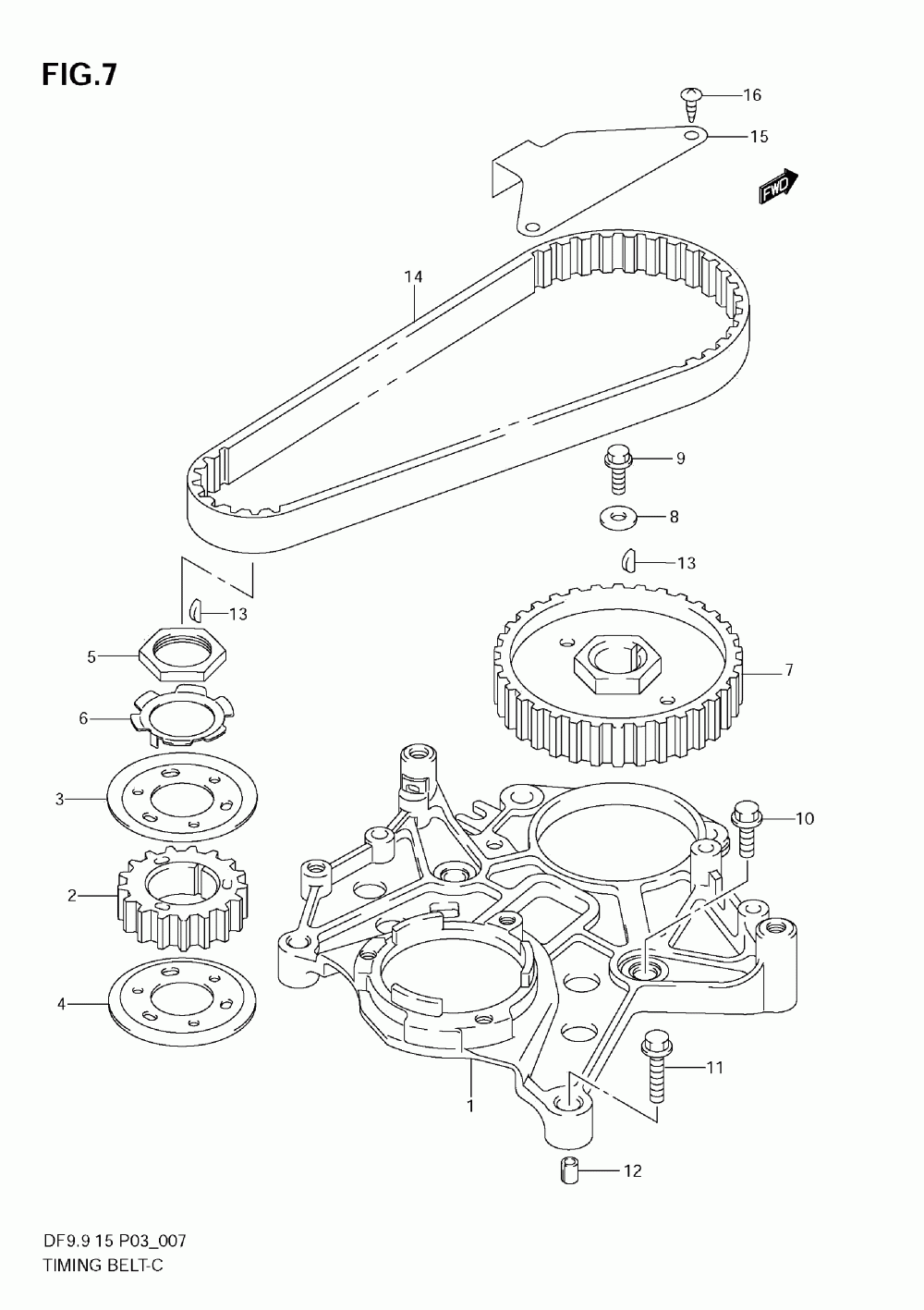 FIG.7

16
15
FWD
14
9
8
13
13
5
7
6
3
10
2
4
11
1
12

DF9.9 15 P03_007
TIMING BELT-C