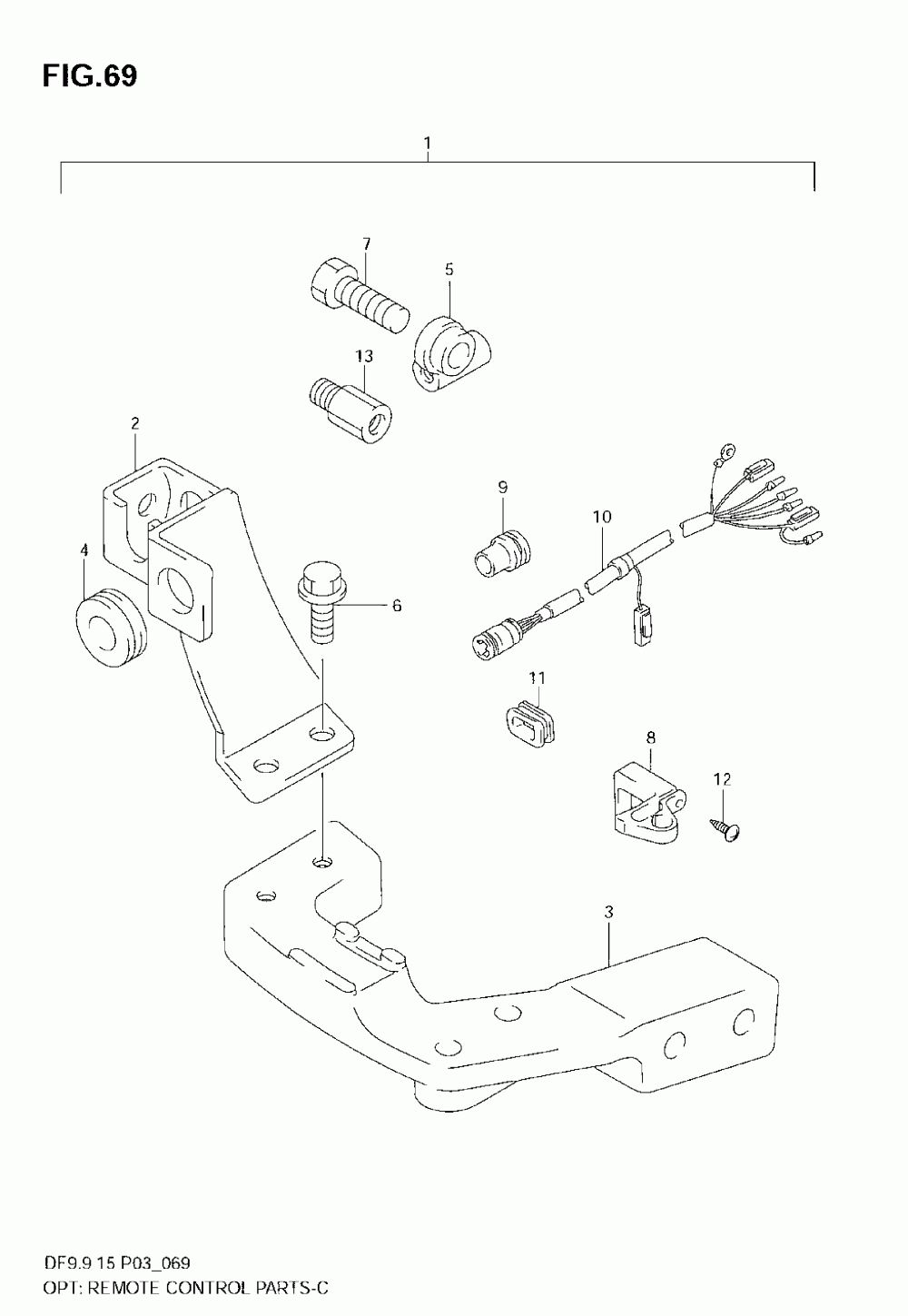 FIG.69

1

7

5

13

2

9

10

4

6

11

8

12

3

DF9.9 15 P03_069
OPT: REMOTE CONTROL PARTS-C