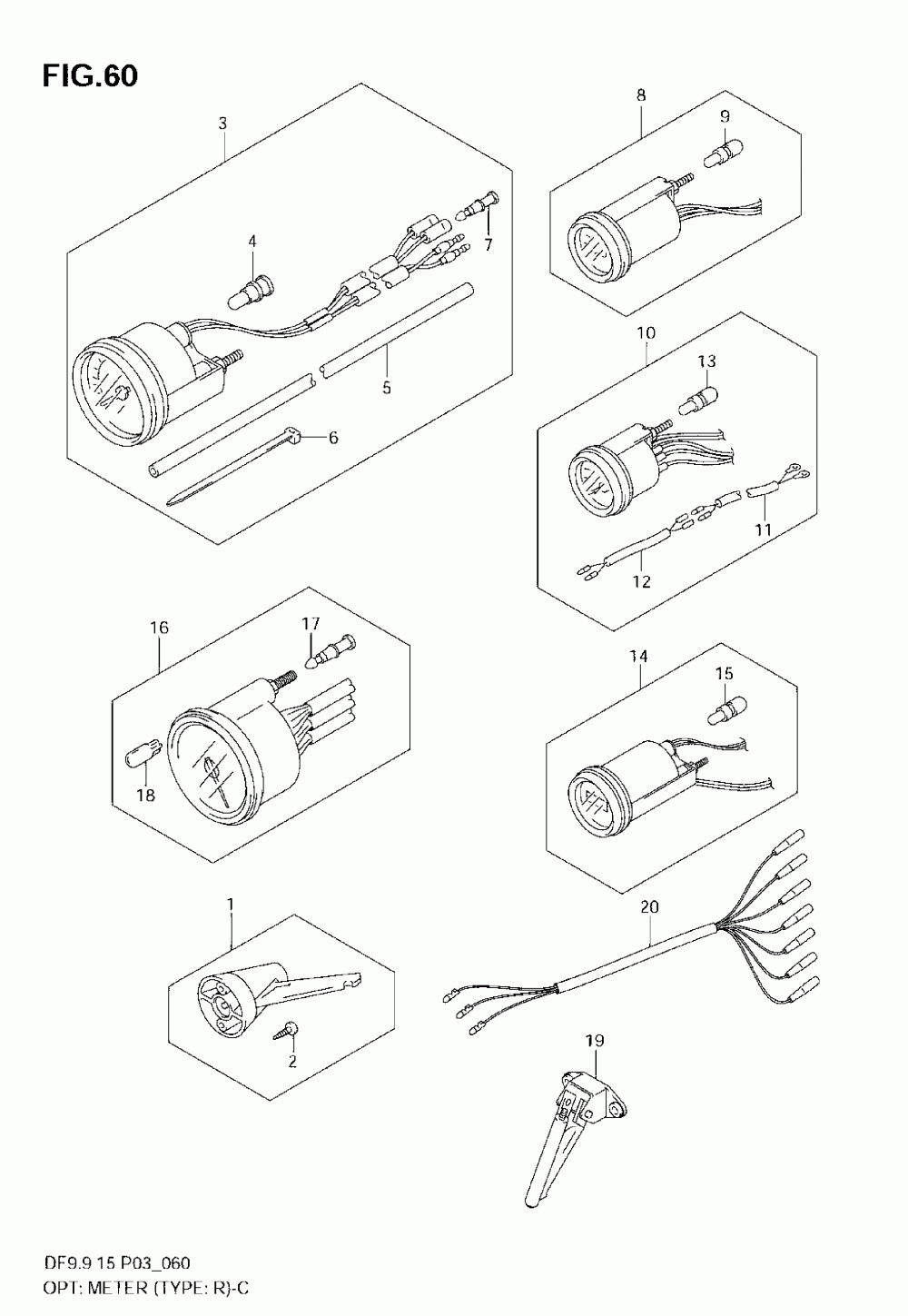 FIG.60

3
4
7
5
6
8
9
10
13
11
12
16
17
18
14
15
1
2
20
19

DF9.9 15 P03_060
OPT: METER (TYPE: R)-C