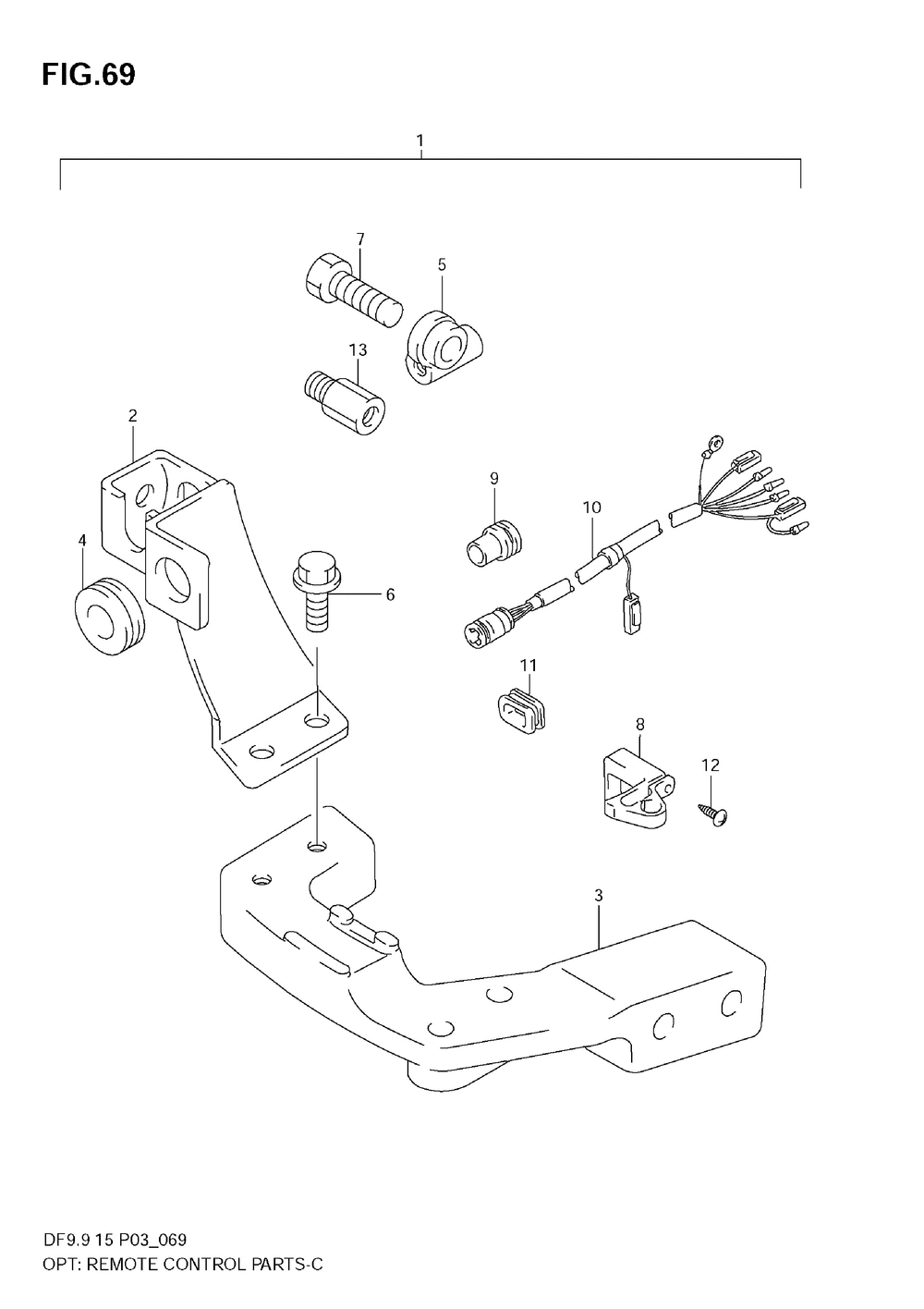 FIG.69

1

7

5

13

2

9

10

4

6

11

8

12

3

DF9.9 15 P03_069
OPT: REMOTE CONTROL PARTS-C