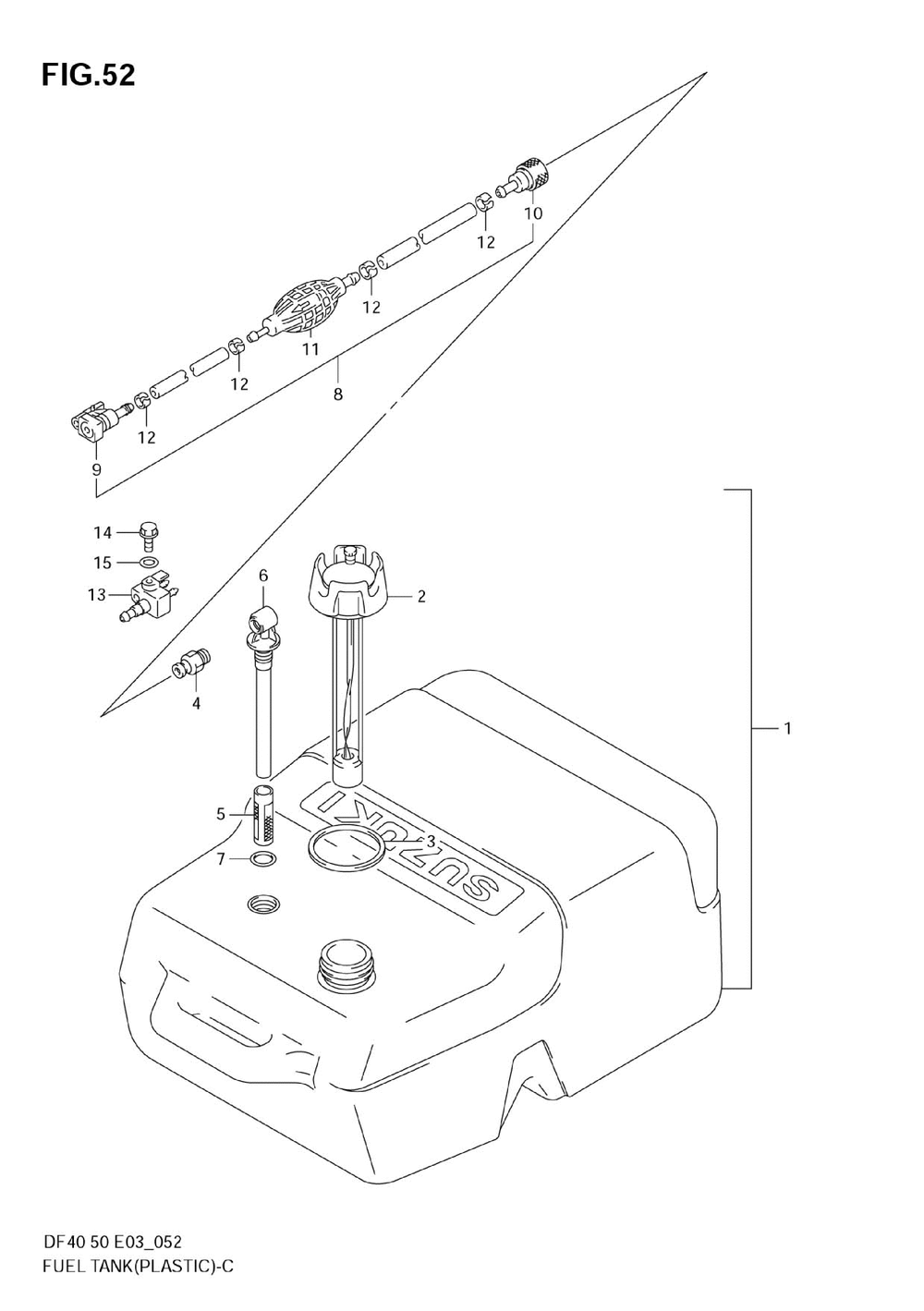 FIG.52

10
12
12
11
12
8
12
9
14
15
13
6
2
4
1
5
3
7
SUZUKI

DF40 50 E03_052
FUEL TANK(PLASTIC)-C