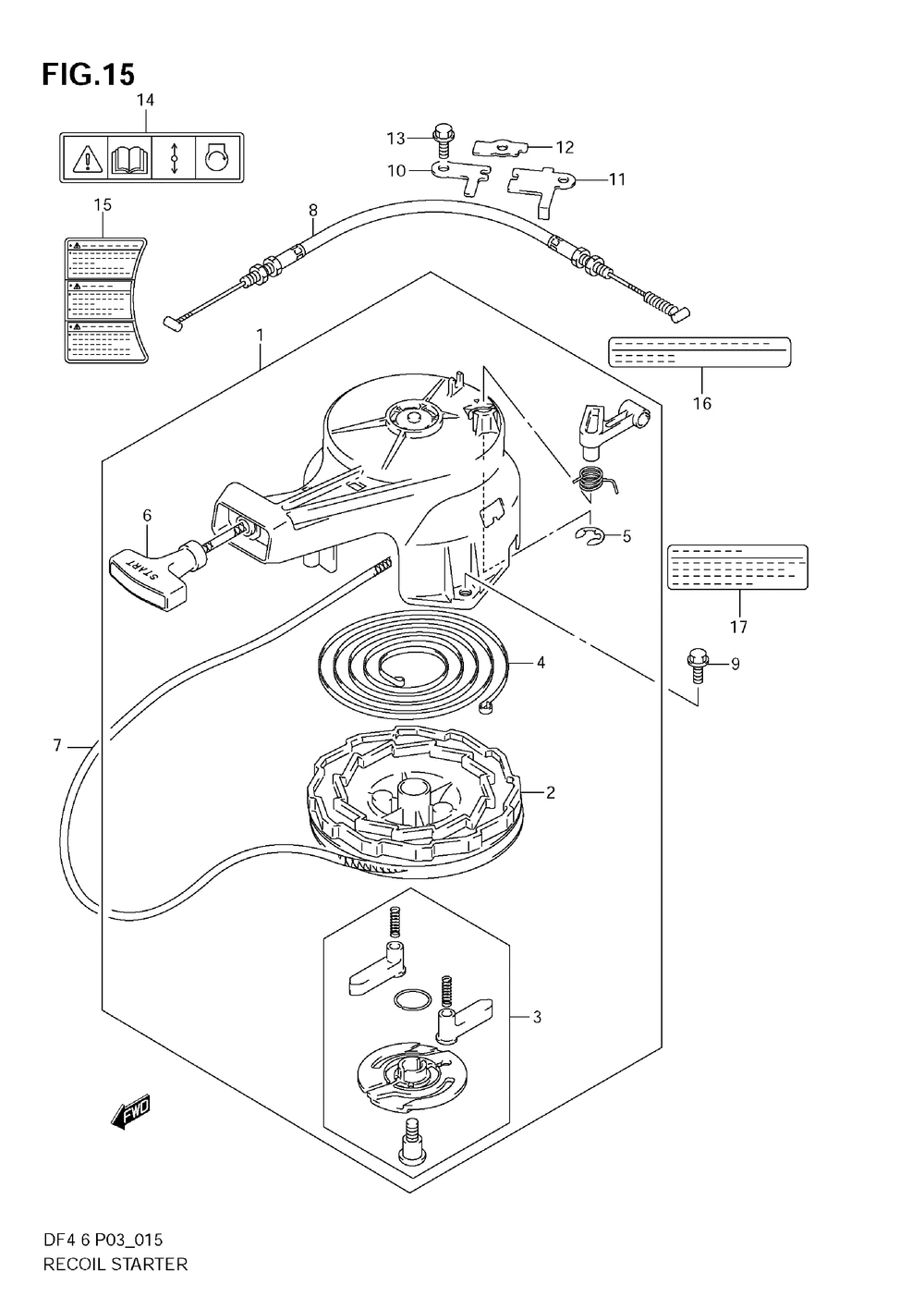 FIG.15

14

13
12
10
11

15

8

1

16

6
START

5

17

4

9

7

2

3

FWD

DF4 6 P03_015
RECOIL STARTER