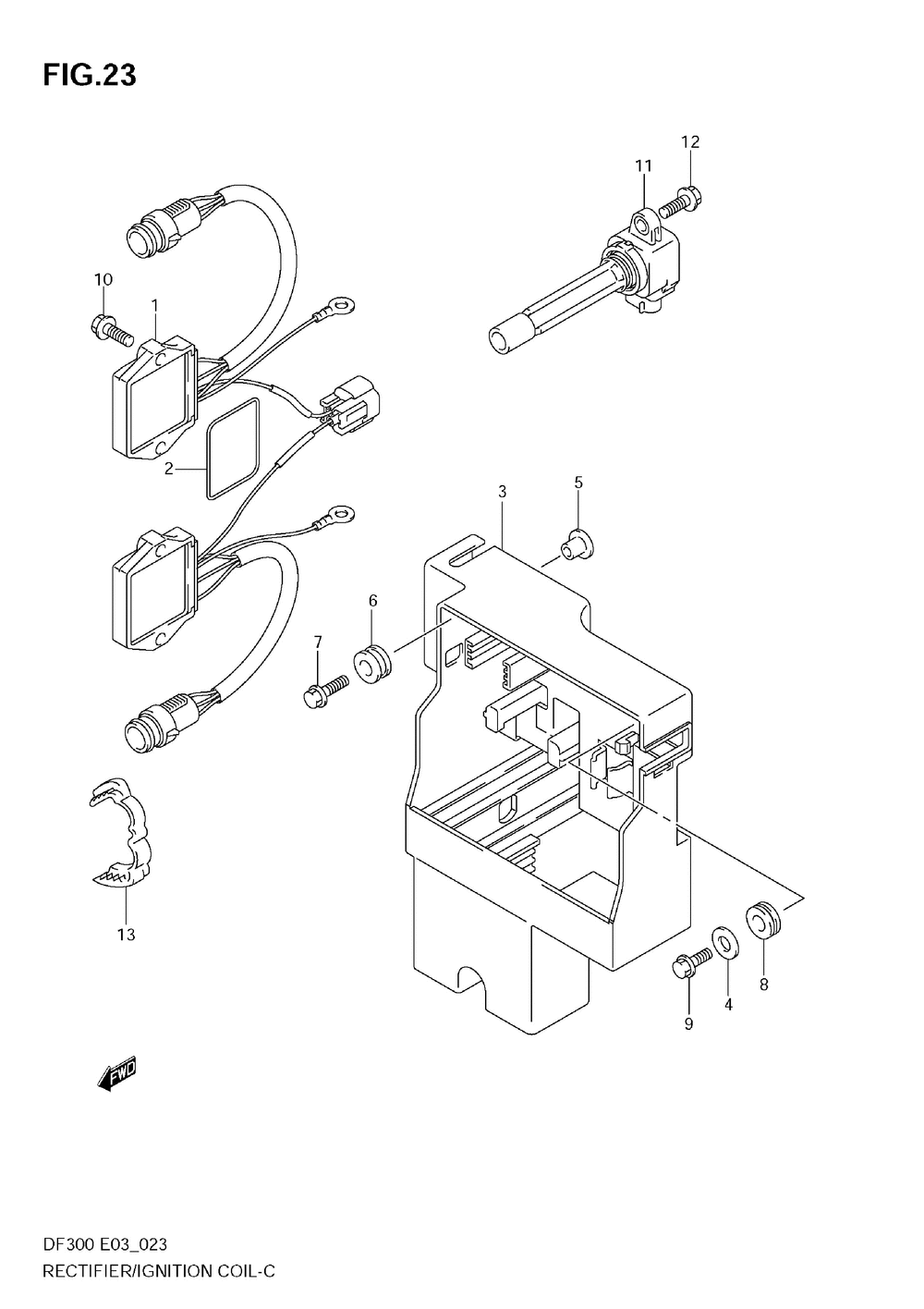 FIG.23

12
11
10
1
2
3
5
6
7
13
8
4
9

FWD

DF300 E03_023
RECTIFIER/IGNITION COIL-C