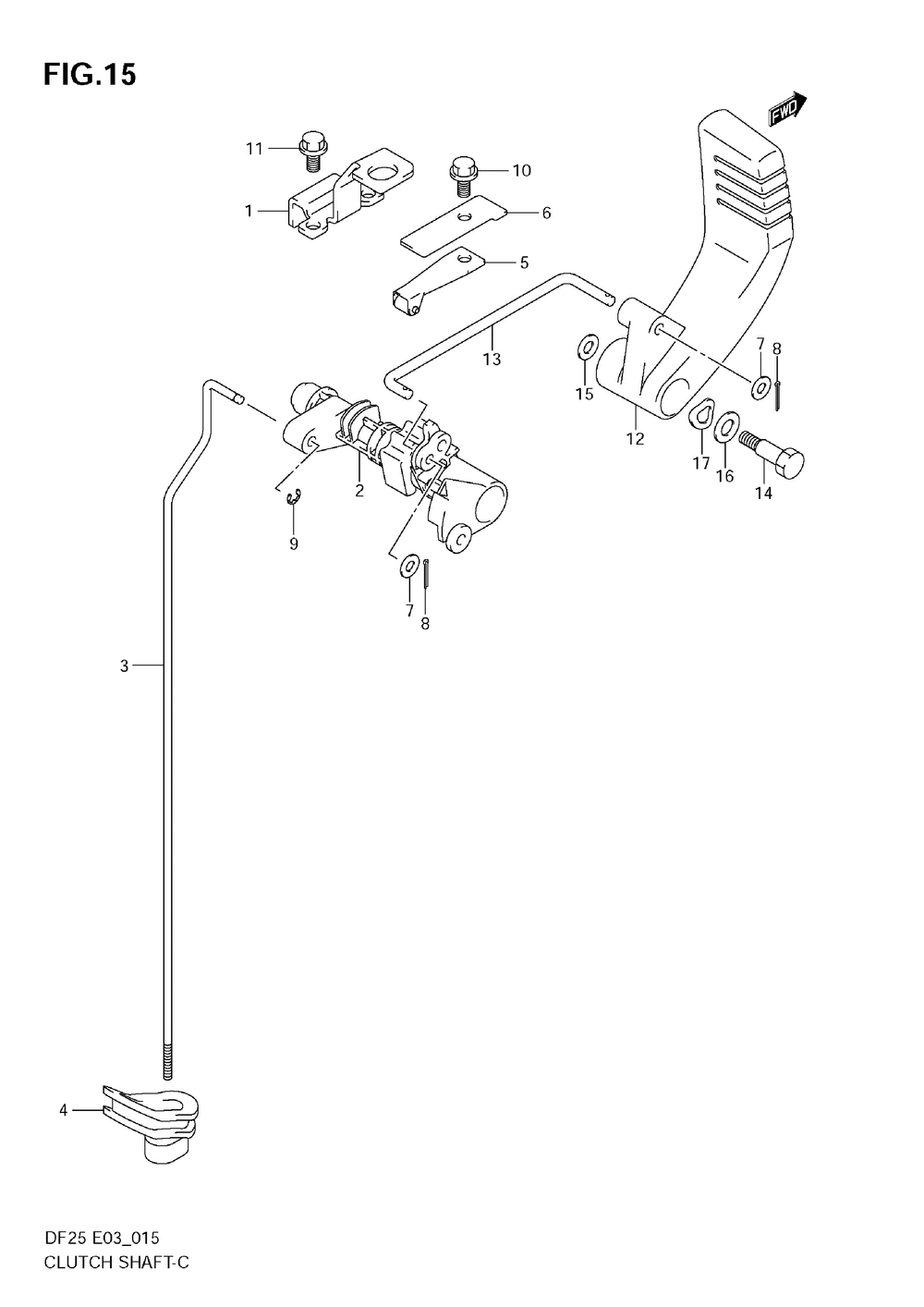 FIG.15

FWD

11
10
1
6
5
13
7
8
15
12
17
16
14
2
9
7
8
3
4

DF25 E03_015
CLUTCH SHAFT-C