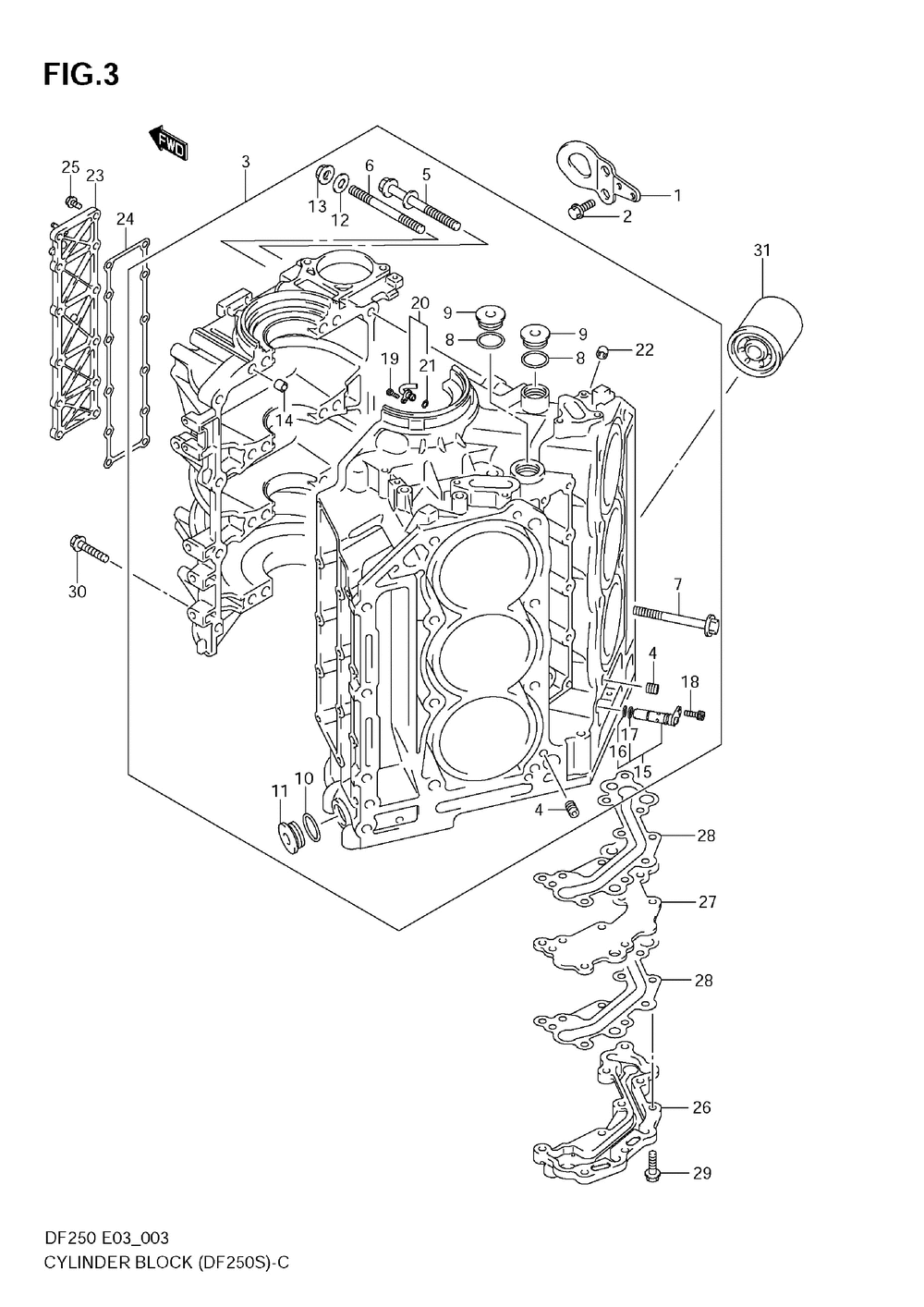 FIG.3

FWD

25 23 24 3 13 12 6 5 1 2 31 20 9 8 9 8 22 19 21 14 30 7 4 18 17 16 15 11 10 4 28 27 28 26 29

DF250 E03_003
CYLINDER BLOCK (DF250S)-C