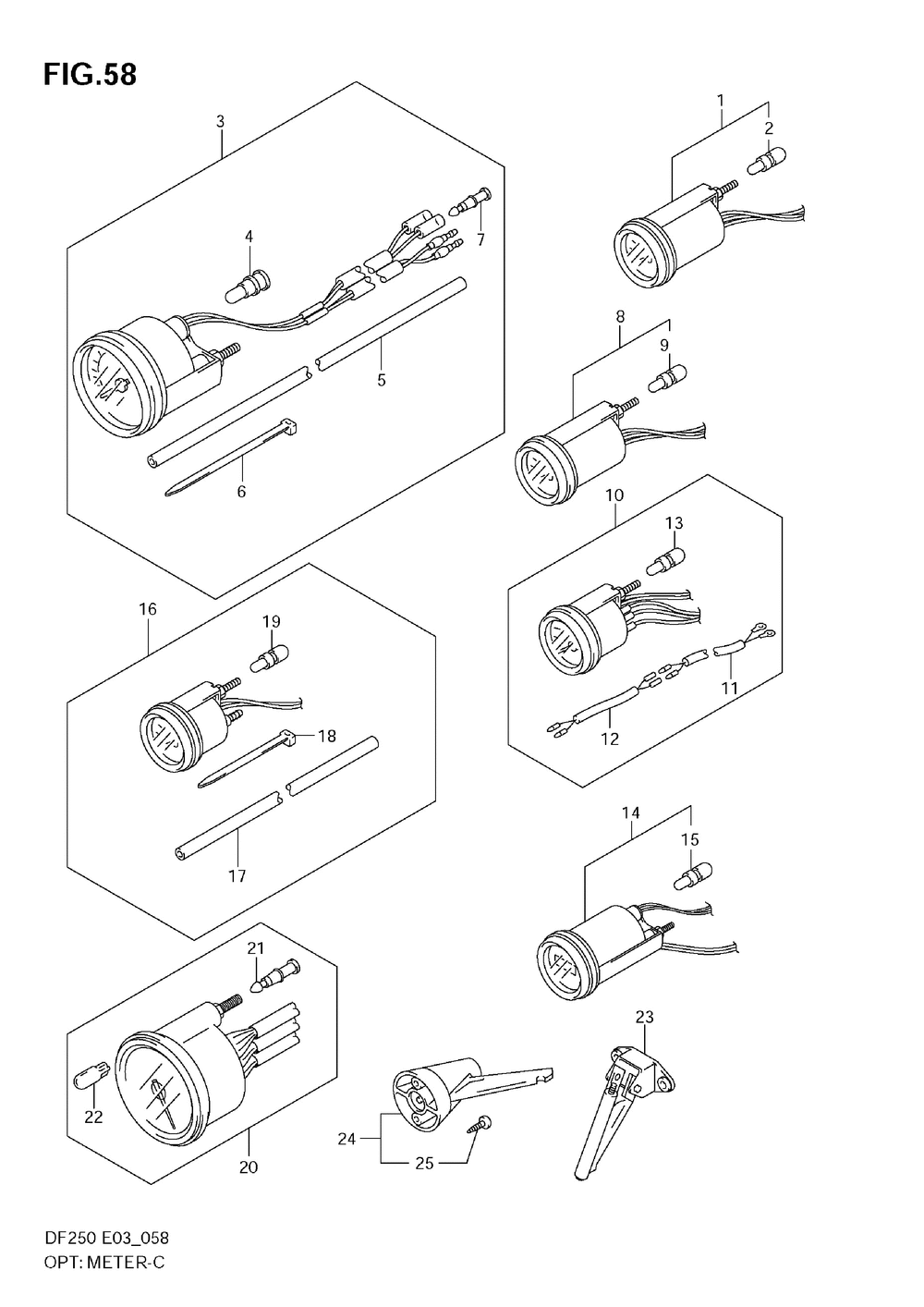 FIG.58

3
4
7
5
6

1
2

8
9

10
13
11
12

16
19
18
17

14
15

21
22
20

23
24
25

DF250 E03_058
OPT: METER-C