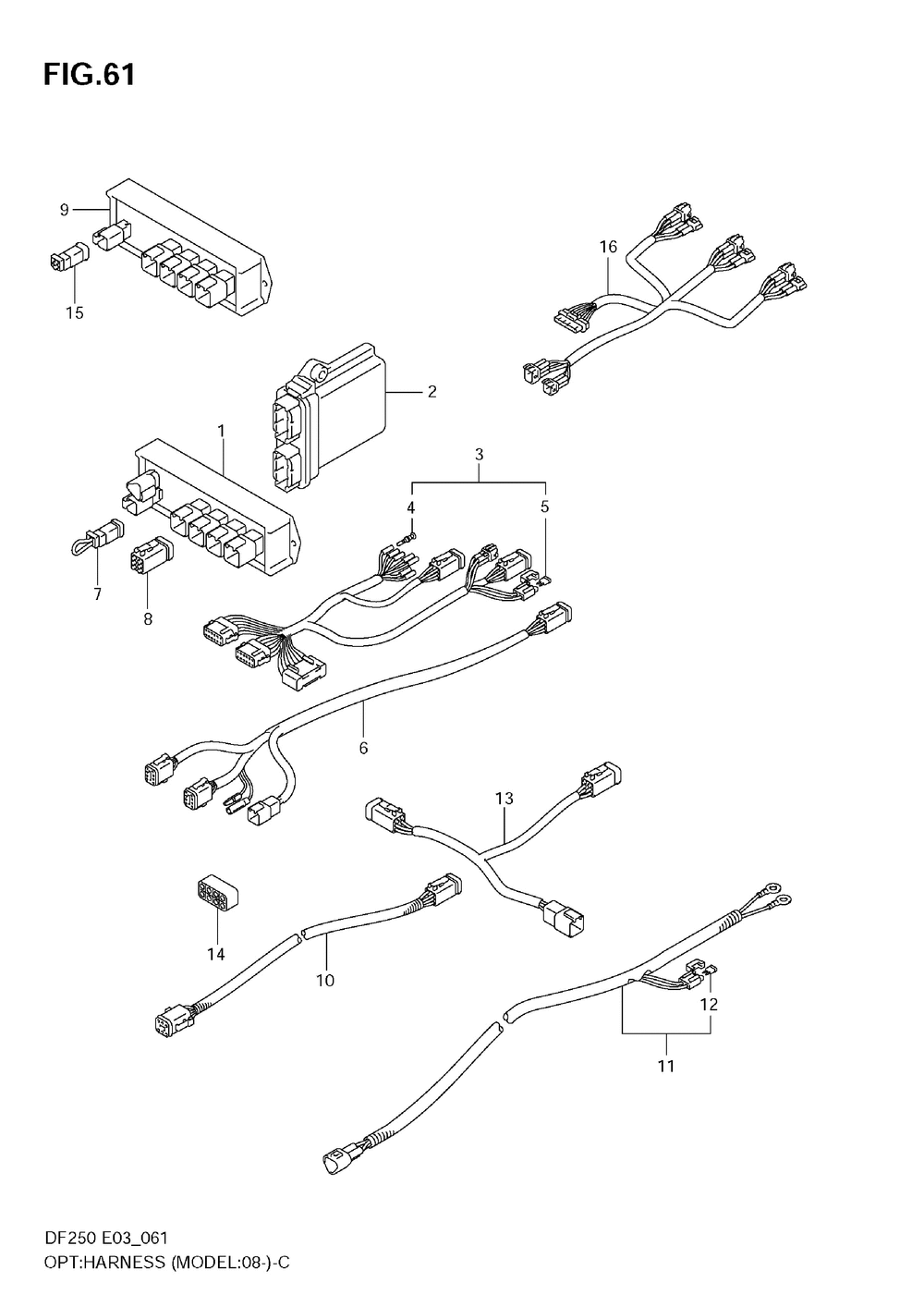 FIG.61

9
15
16
2
1
3
4
5
7
8
6
13
14
10
12
11

DF250 E03_061
OPT:HARNESS (MODEL:08-)-C