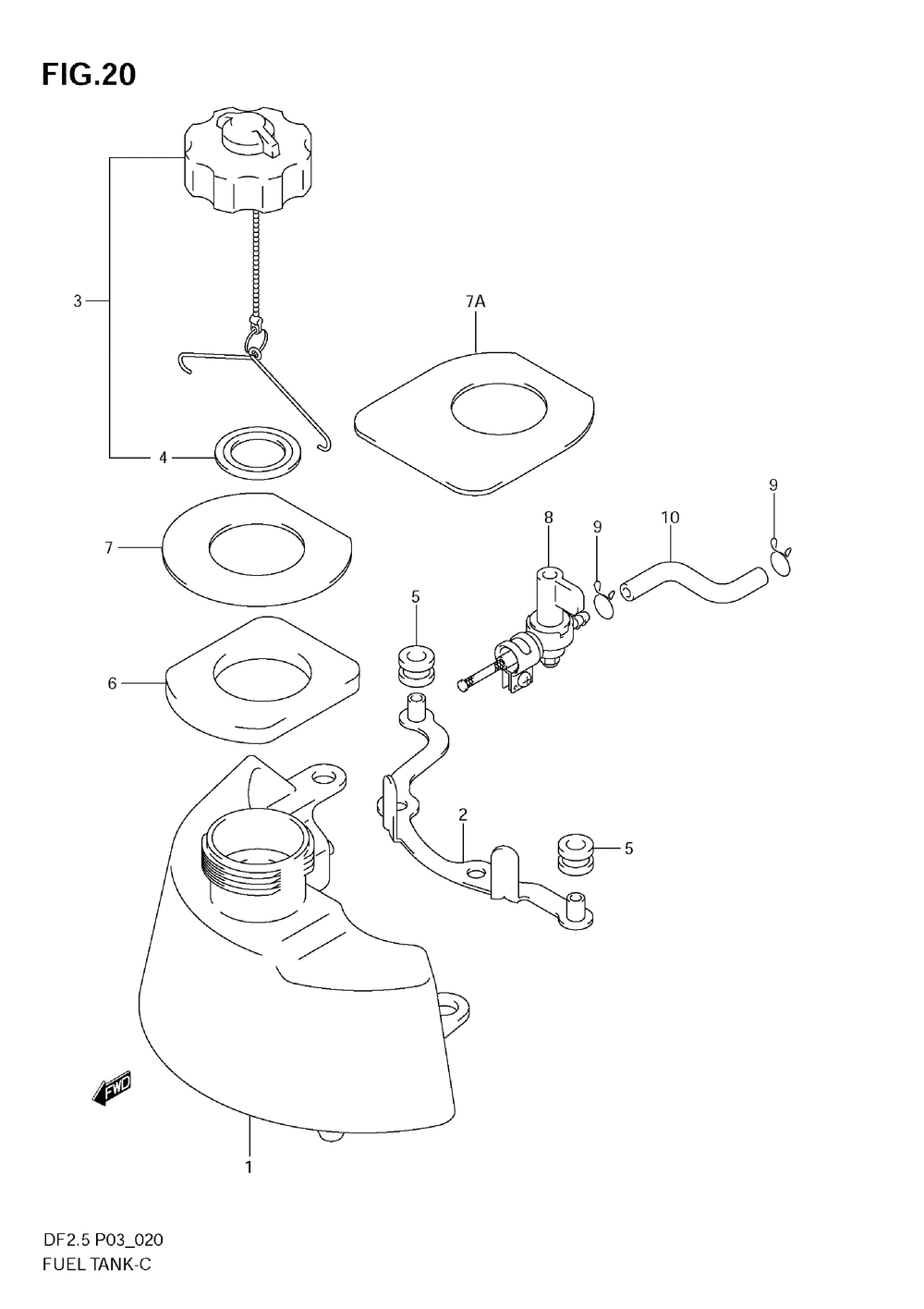 FIG.20

3

7A

4

9

8

9

10

7

5

6

2

5

FWD

1

DF2.5 P03_020
FUEL TANK-C