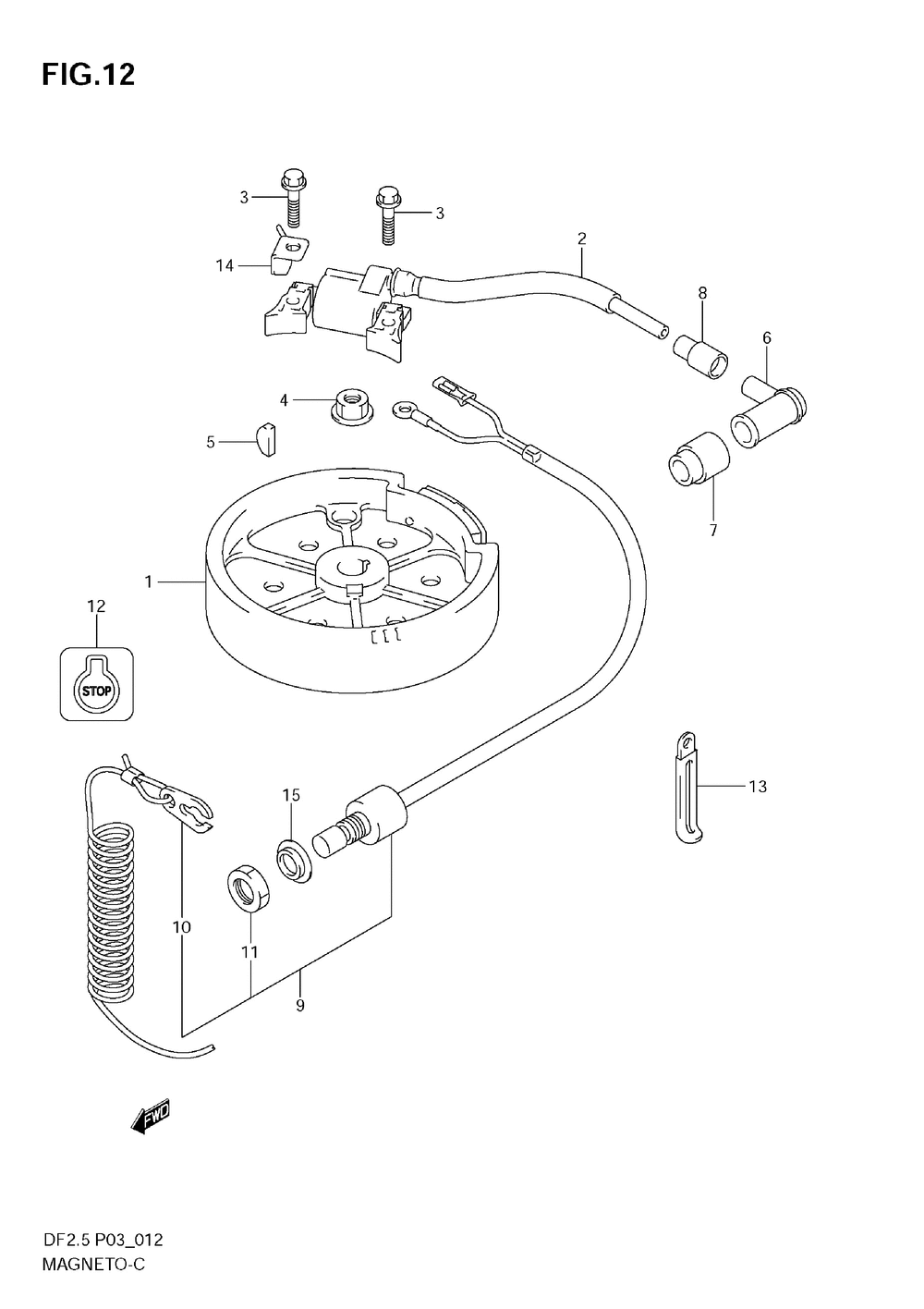 FIG.12

3
3
2
14
8
6
4
5
7
1
12
STOP
13
15
10
11
9
FWD

DF2.5 P03_012
MAGNETO-C