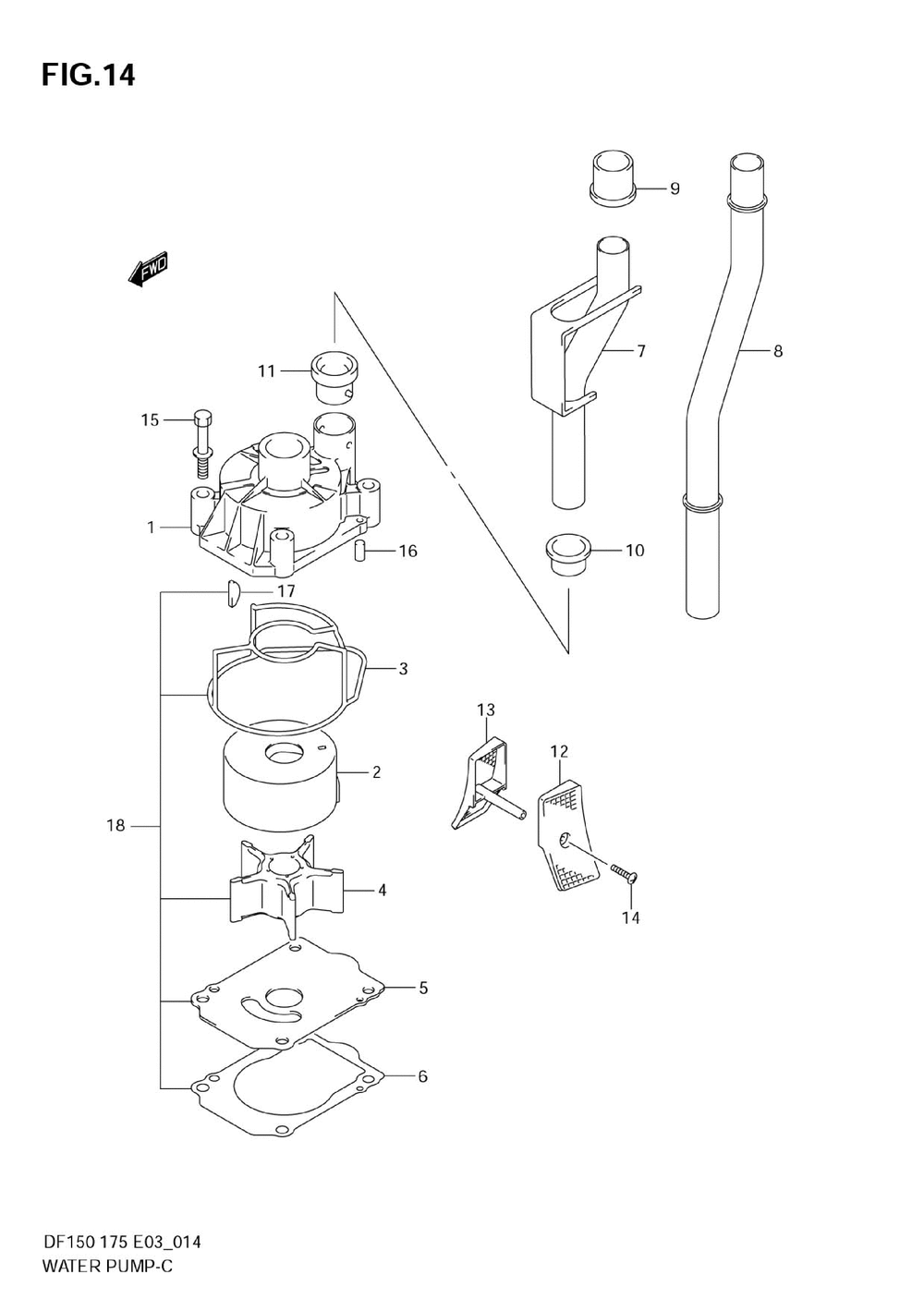 FIG.14

FWD

9
7
8
11
15
1
16
10
17
3
13
12
2
18
4
14
5
6

DF150 175 E03_014
WATER PUMP-C