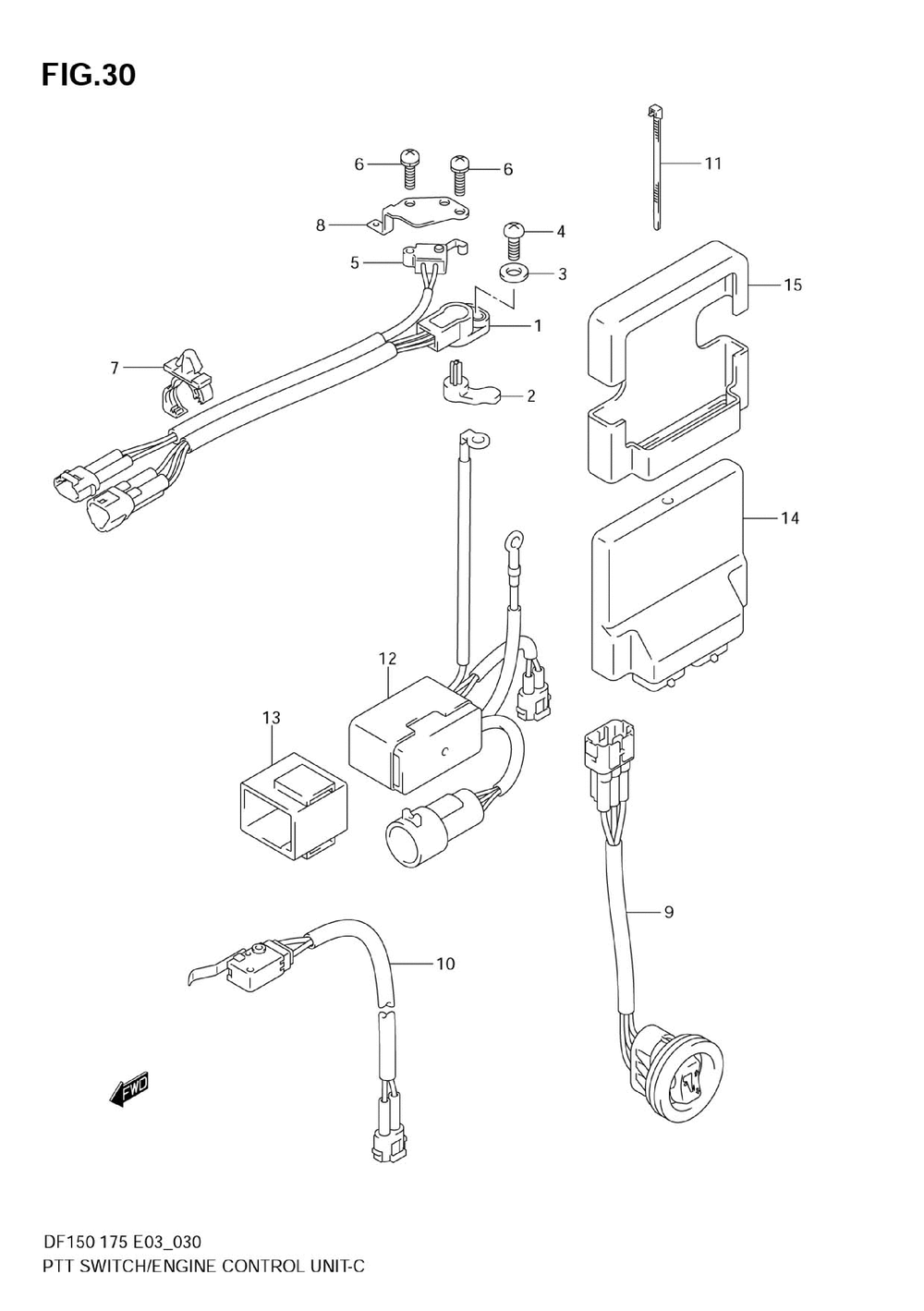 FIG.30

6
6
11
8
4
5
3
15
1
7
2
14
12
13
9
10
FWD

DF150 175 E03_030
PTT SWITCH/ENGINE CONTROL UNIT-C