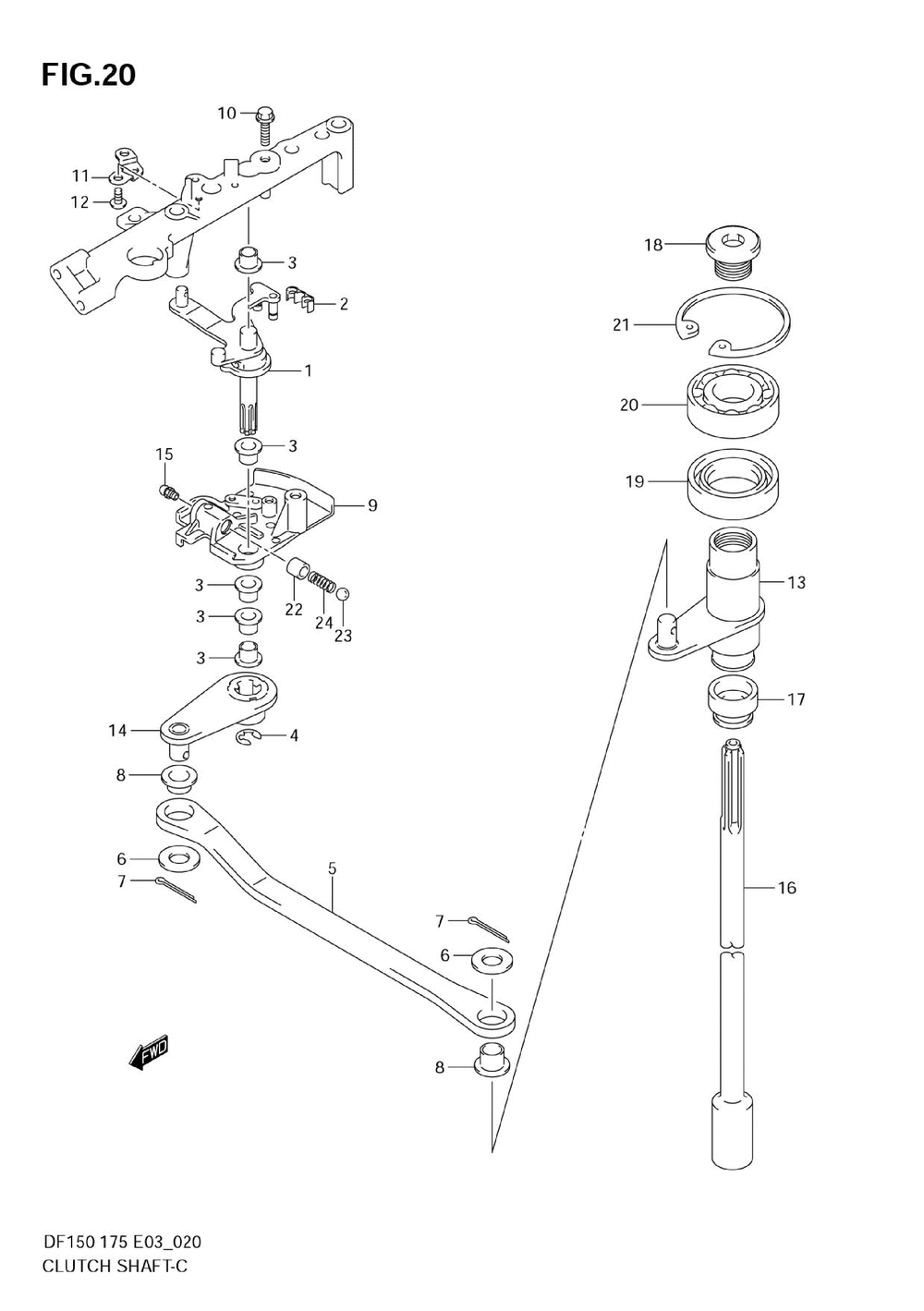 FIG.20

10
11
12
3
2
1
3
15
9
3
3
3
22
24
23
14
4
8
6
7
5
7
6
8
FWD

18
21
20
19
13
17
16

DF150 175 E03_020
CLUTCH SHAFT-C