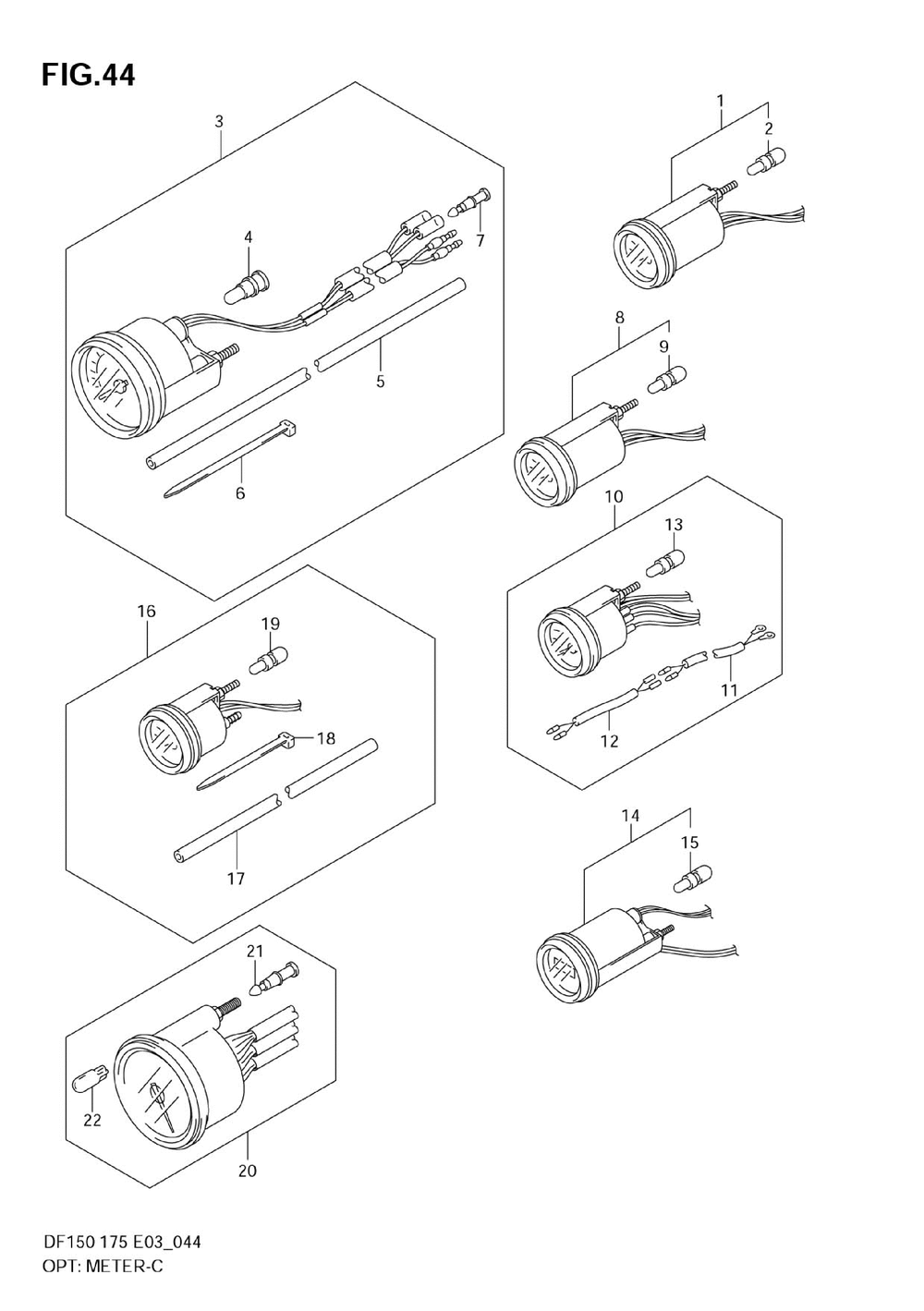 FIG.44

3

4

7

5

6

1

2

8

9

10

13

11

12

16

19

18

17

14

15

21

22

20

DF150 175 E03_044
OPT: METER-C