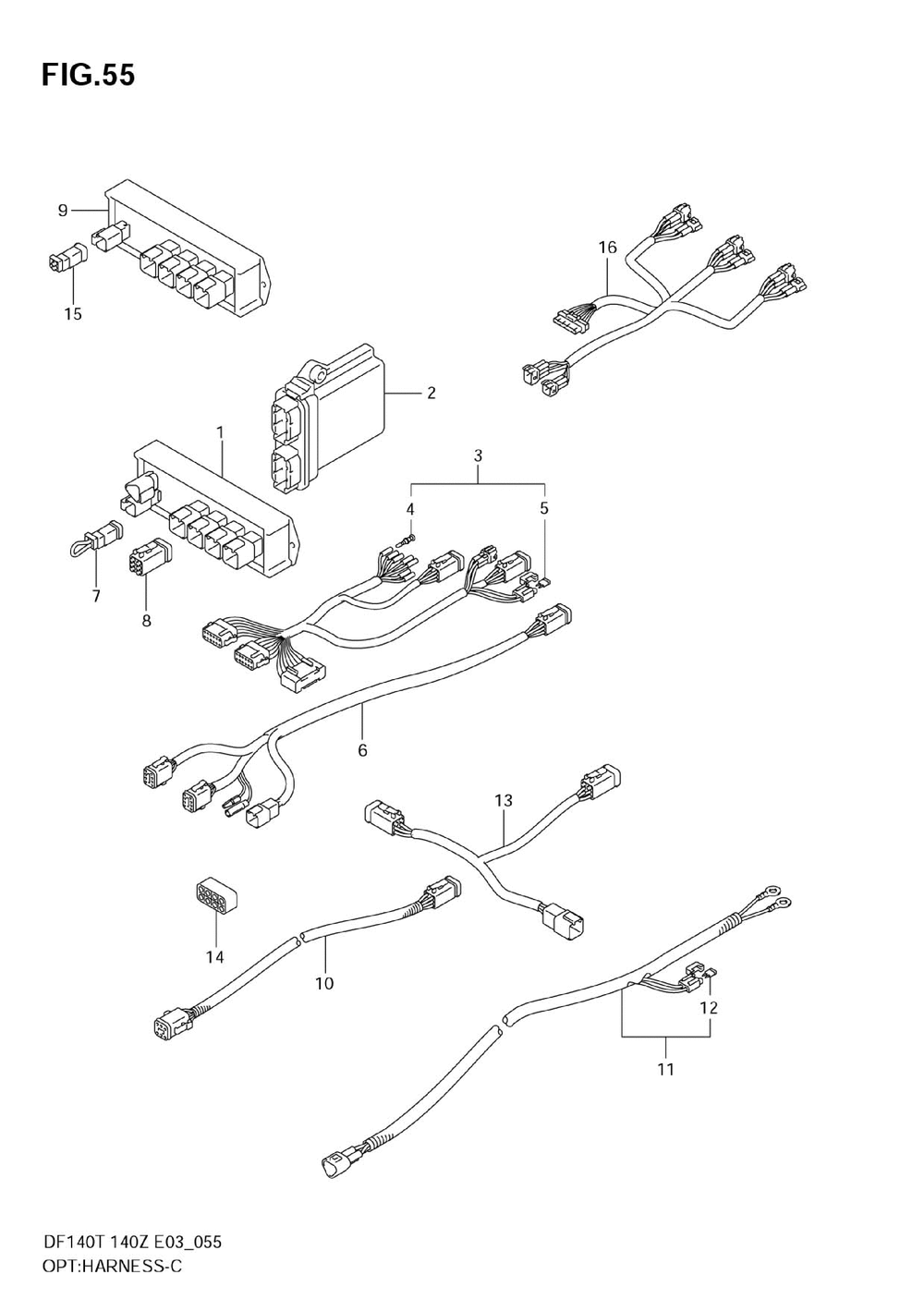 FIG.55

9
15
16
2
1
3
4
5
7
8
6
13
14
10
12
11

DF140T 140Z E03_055
OPT:HARNESS-C