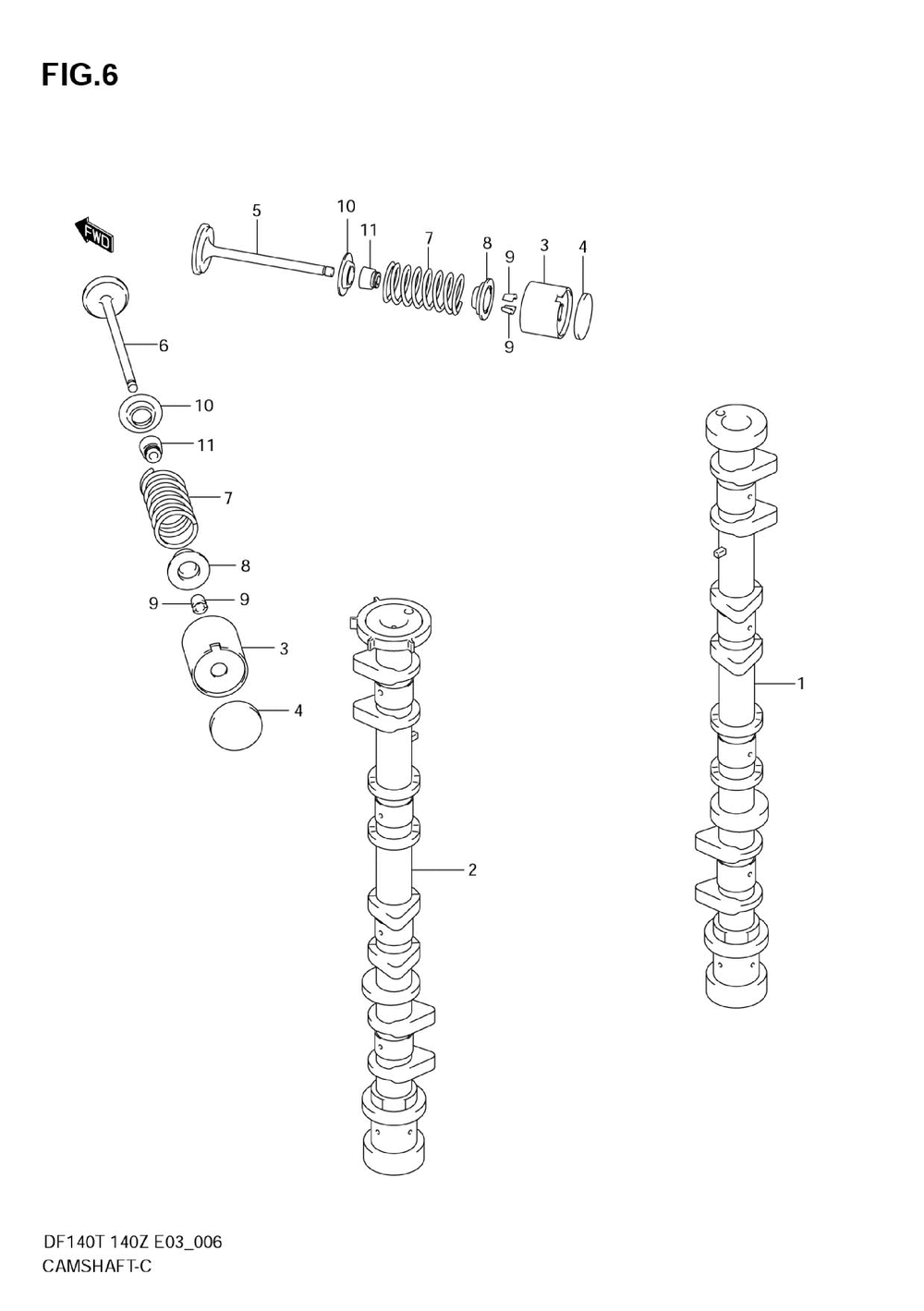 FIG.6

FWD

5
10
11
7
8
9
3
4
9

6
10
11
7
8
9
9
3
4

1
2

DF140T 140Z E03_006
CAMSHAFT-C