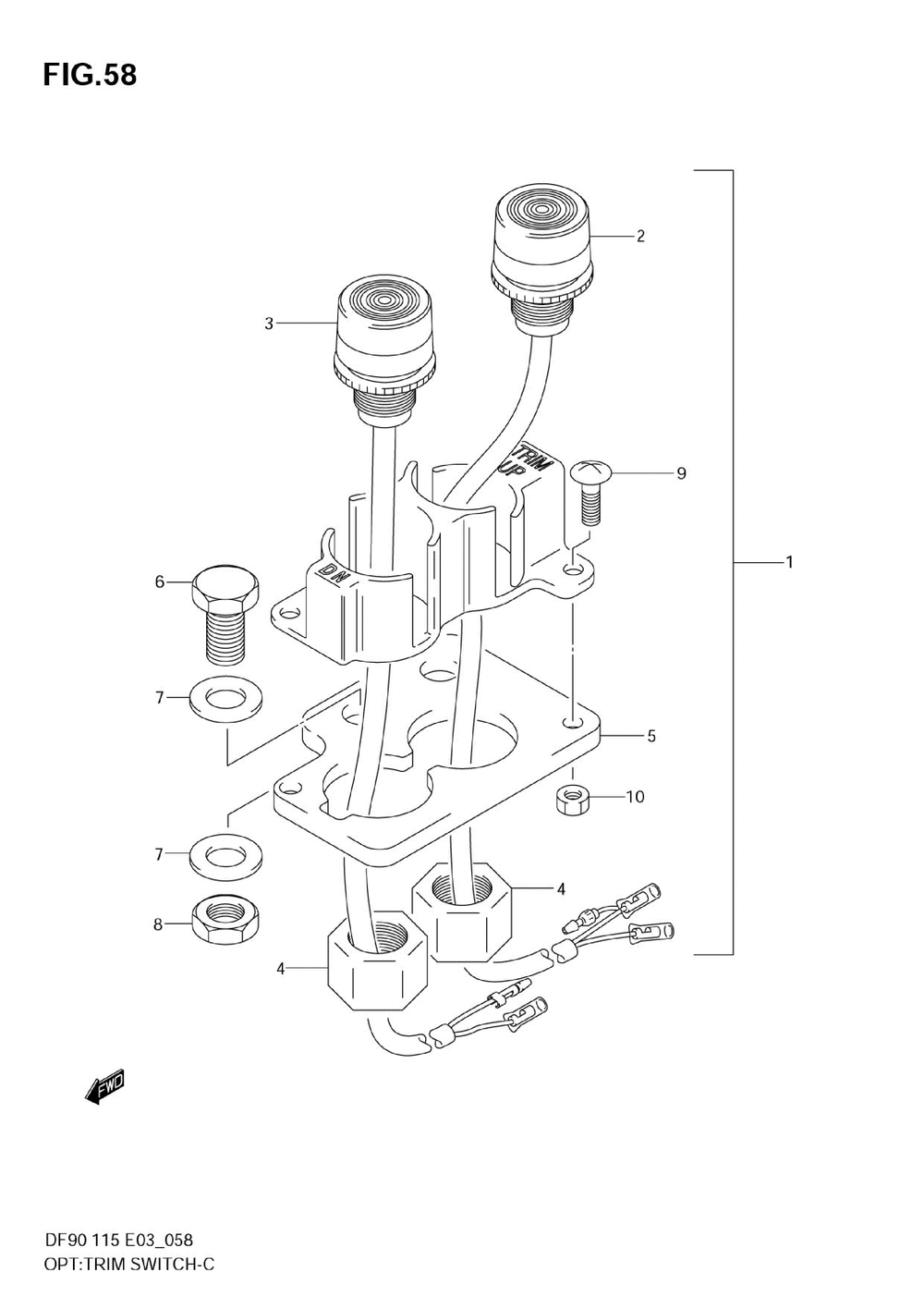 FIG.58

2
3
TRIM
UP
9
DN
6
1
7
5
10
7
4
8
4
FWD

DF90 115 E03_058
OPT:TRIM SWITCH-C