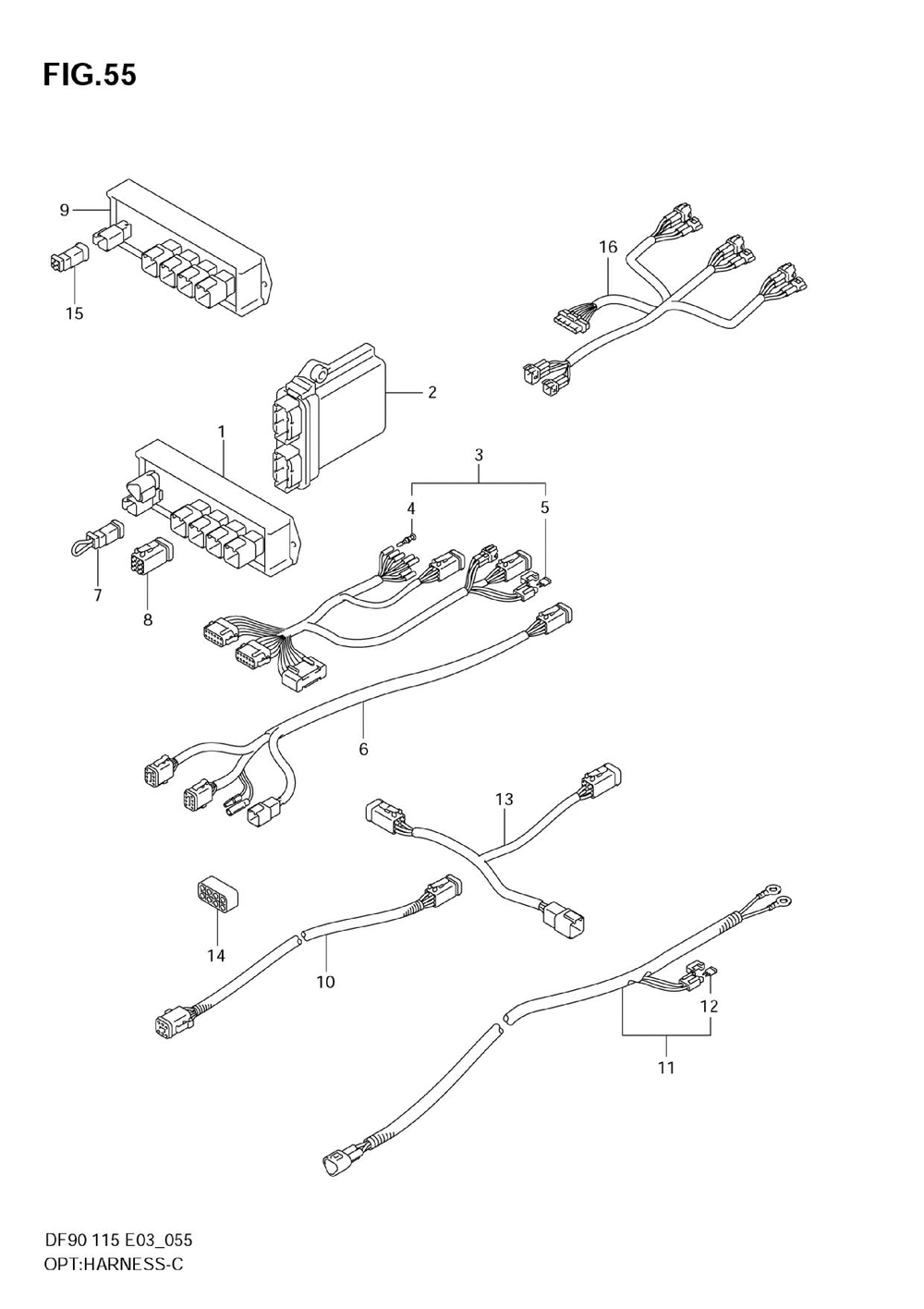 FIG.55

9

15

16

2

1

3

4

5

7

8

6

13

14

10

12

11

DF90 115 E03_055
OPT:HARNESS-C