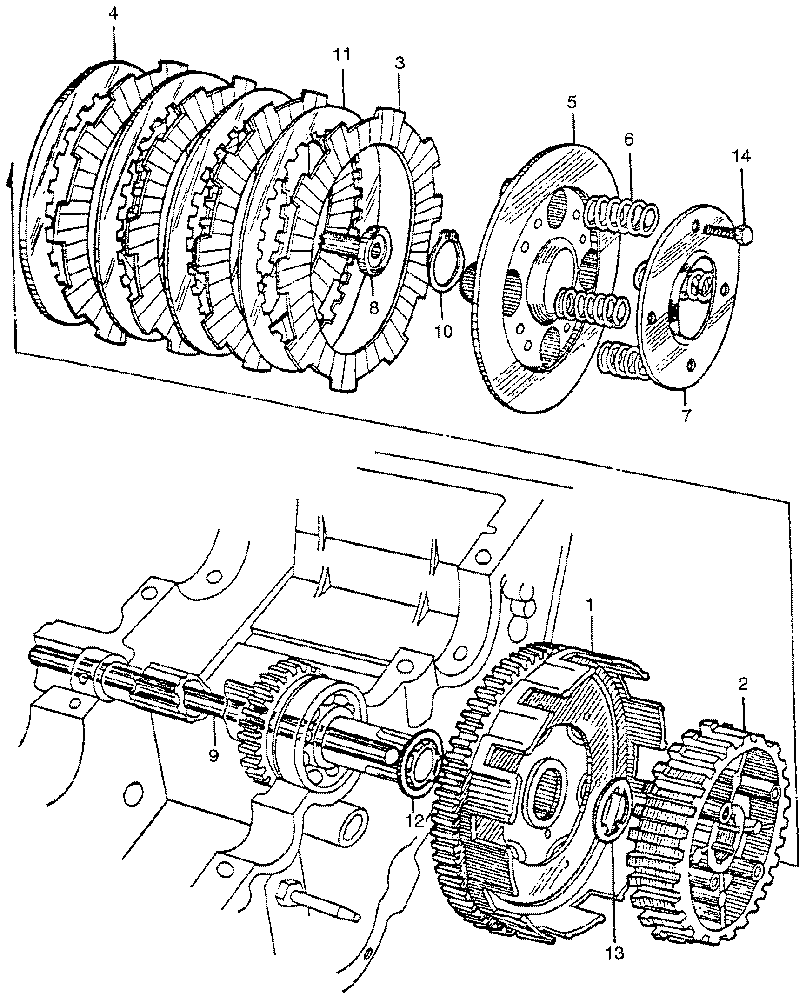 4
11
3
5
6
14
8
10
7
1
2
9
12
13