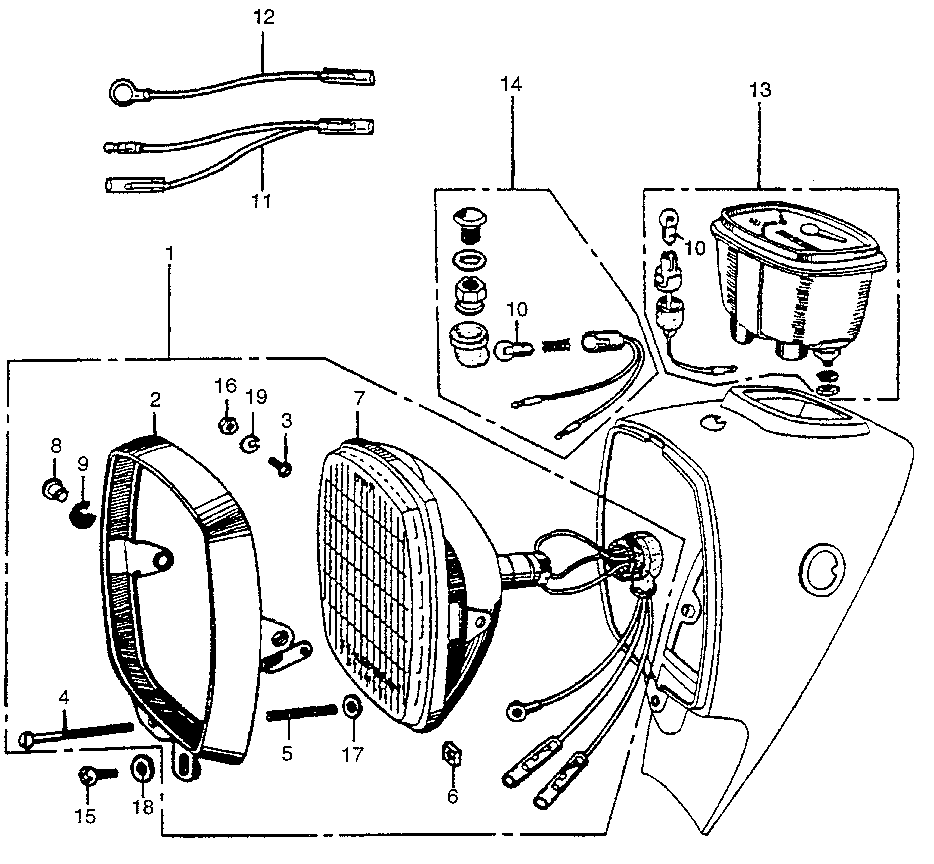 12
11
14
13
10
10
1
2
16
19
3
7
8
9
4
5
17
6
15
18