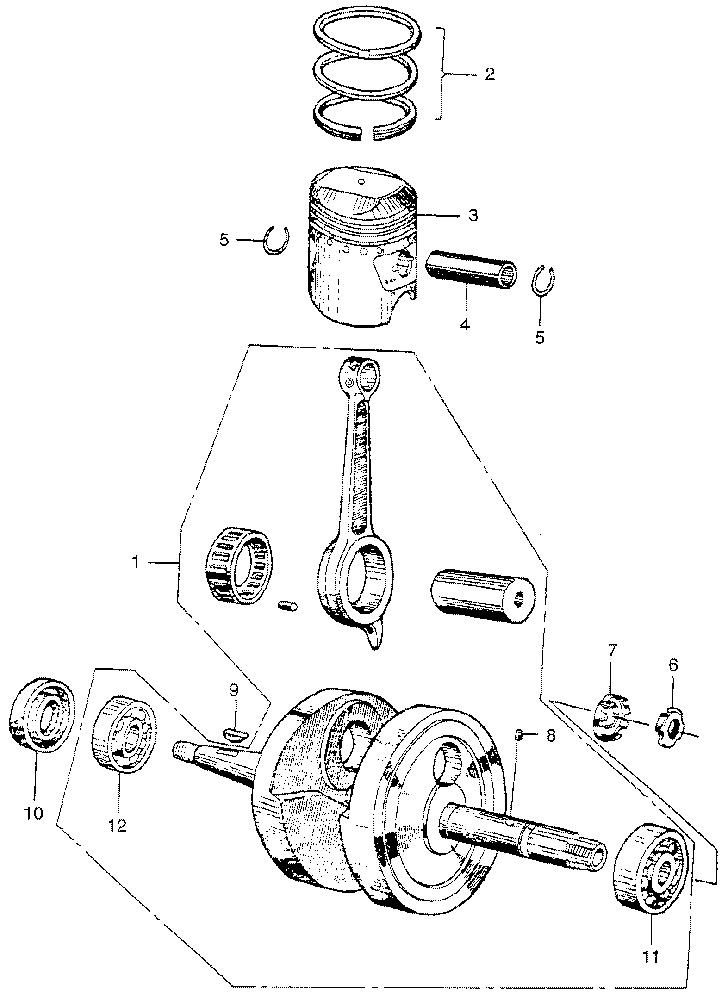 2
3
5
4
5
1
7
6
9
8
10
12
11