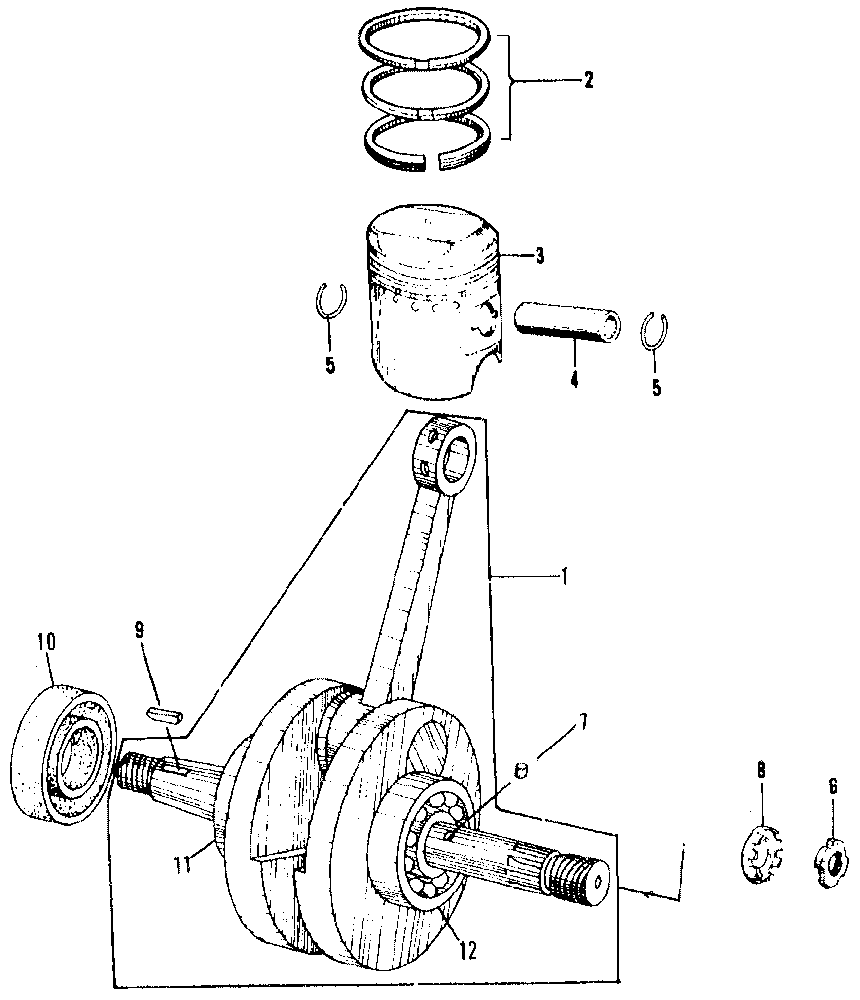 2
3
5
4
5
1
10
9
7
8
6
11
12